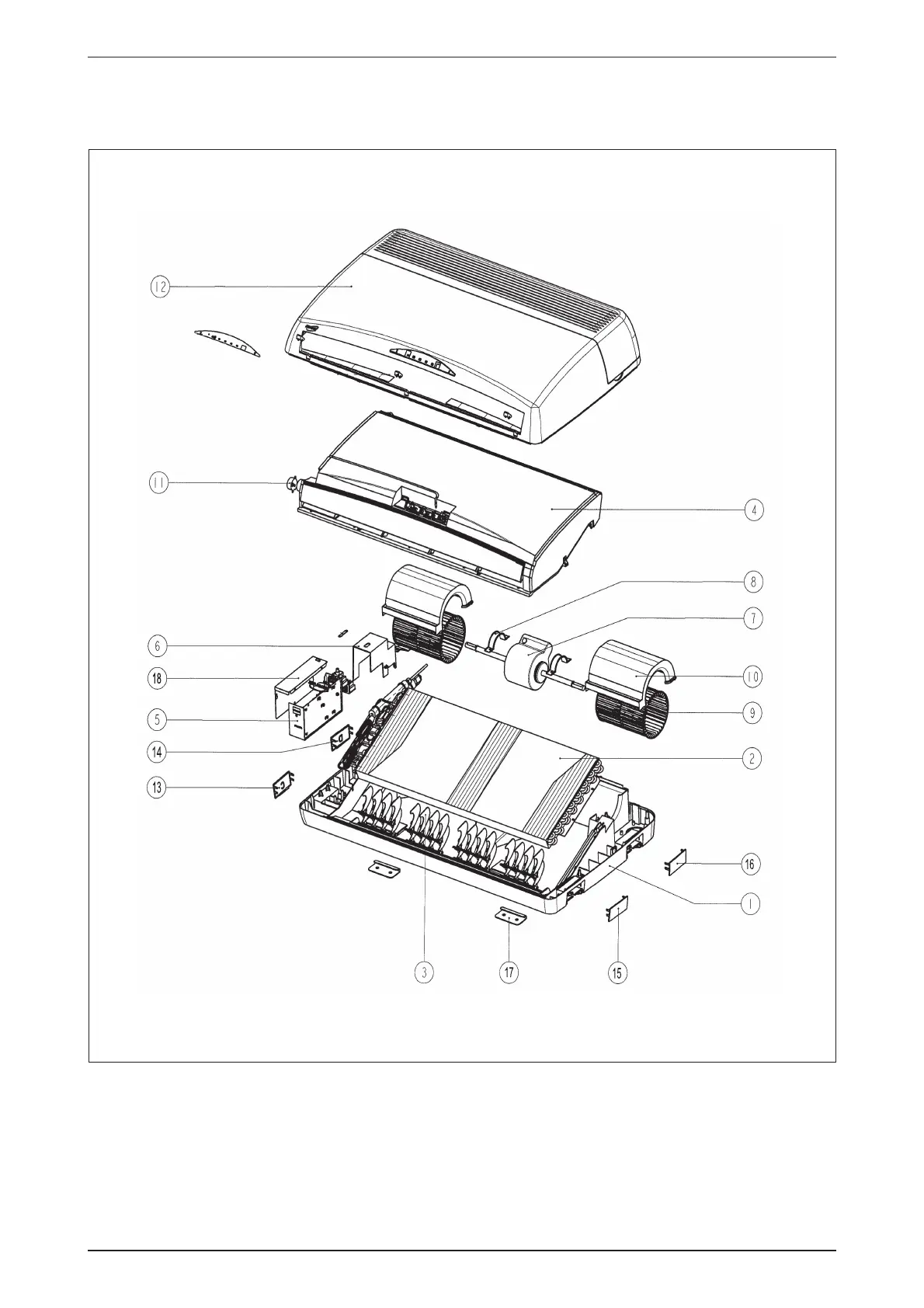 12

11

4

8

7

6

18

10

5

9

14

2

13

16

1

3

17

15