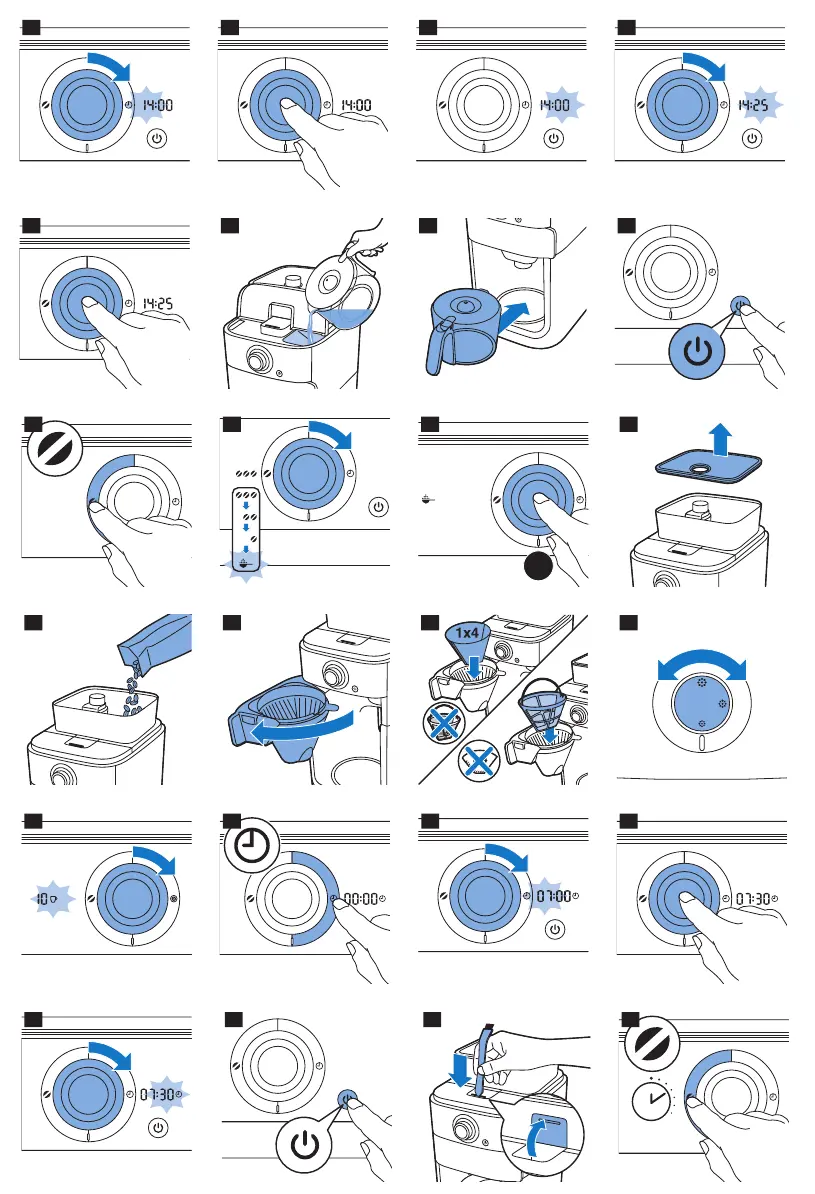 14:00

14:00

14:00

14:25

14:25

1x4

10

00:00

07:00

07:30

07:30