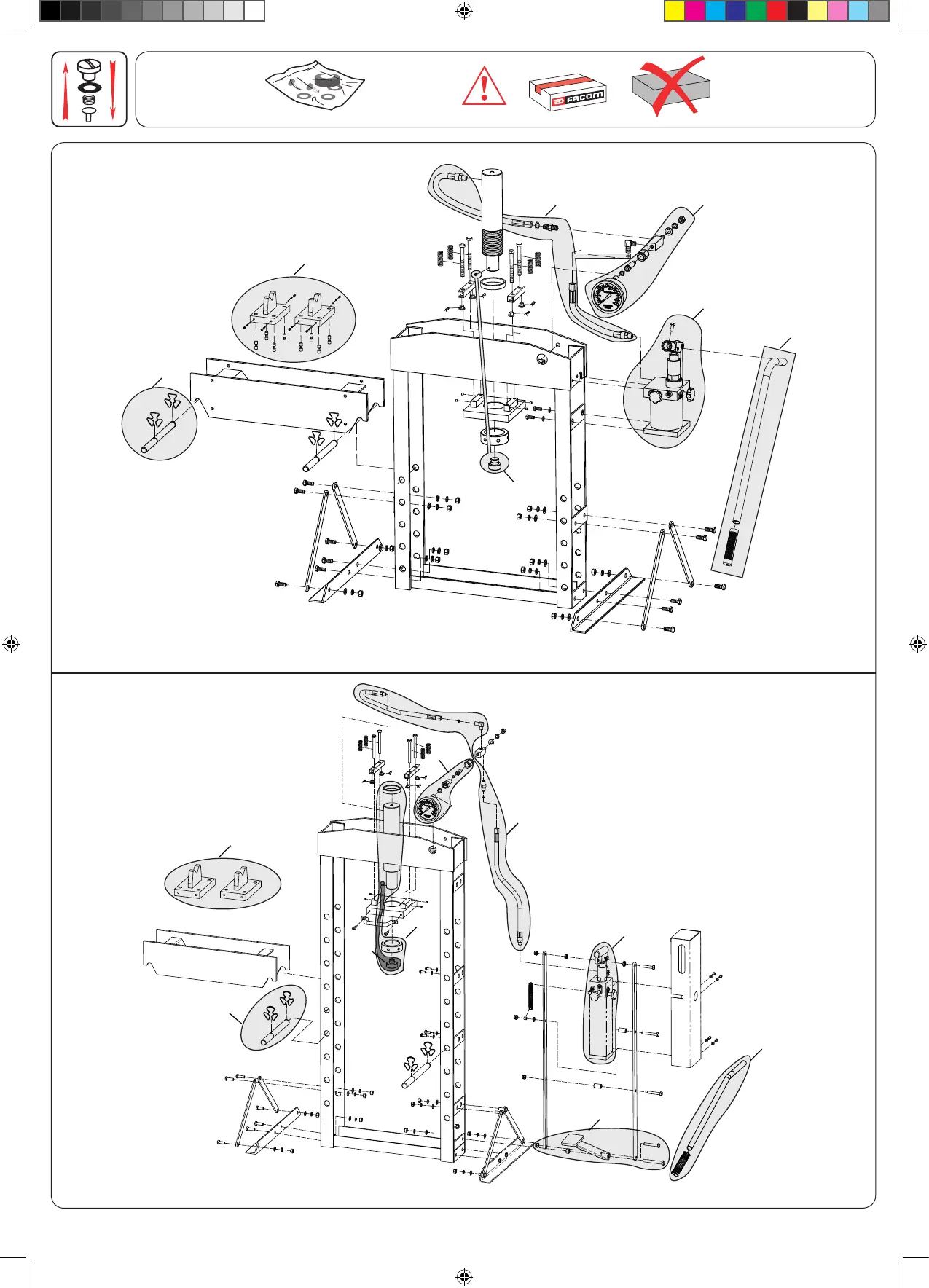 FACOM