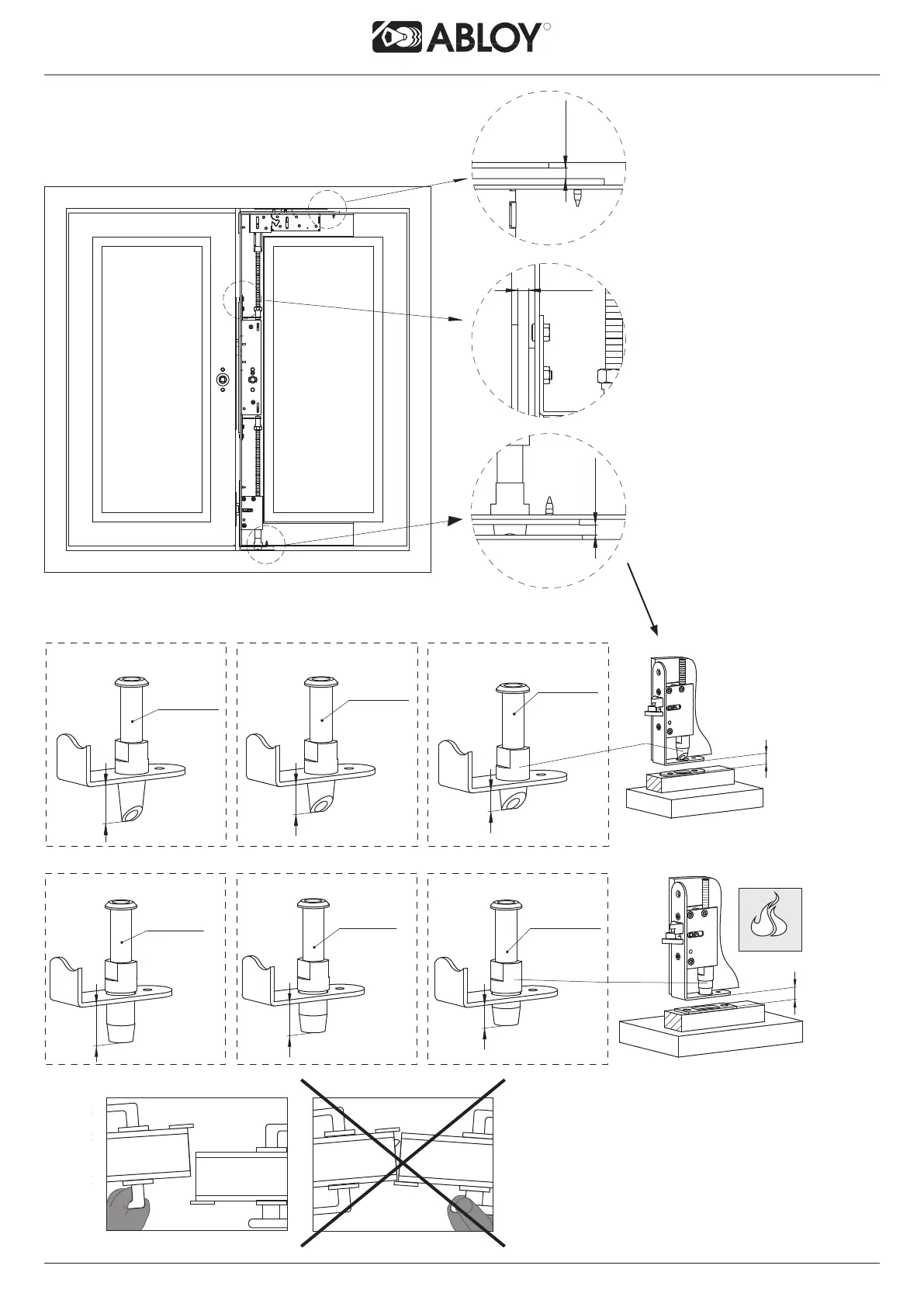 ABLOY