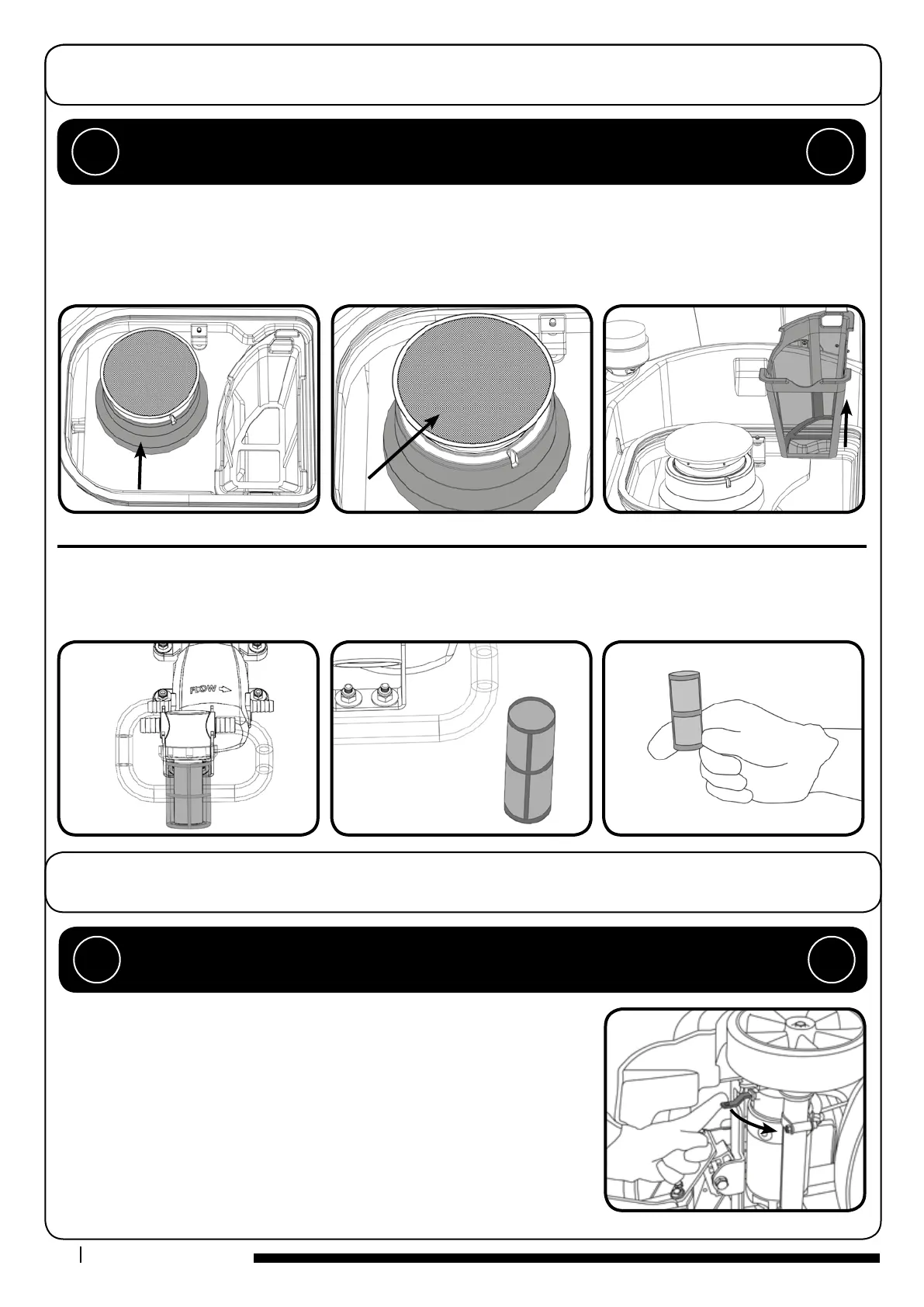 FLOW