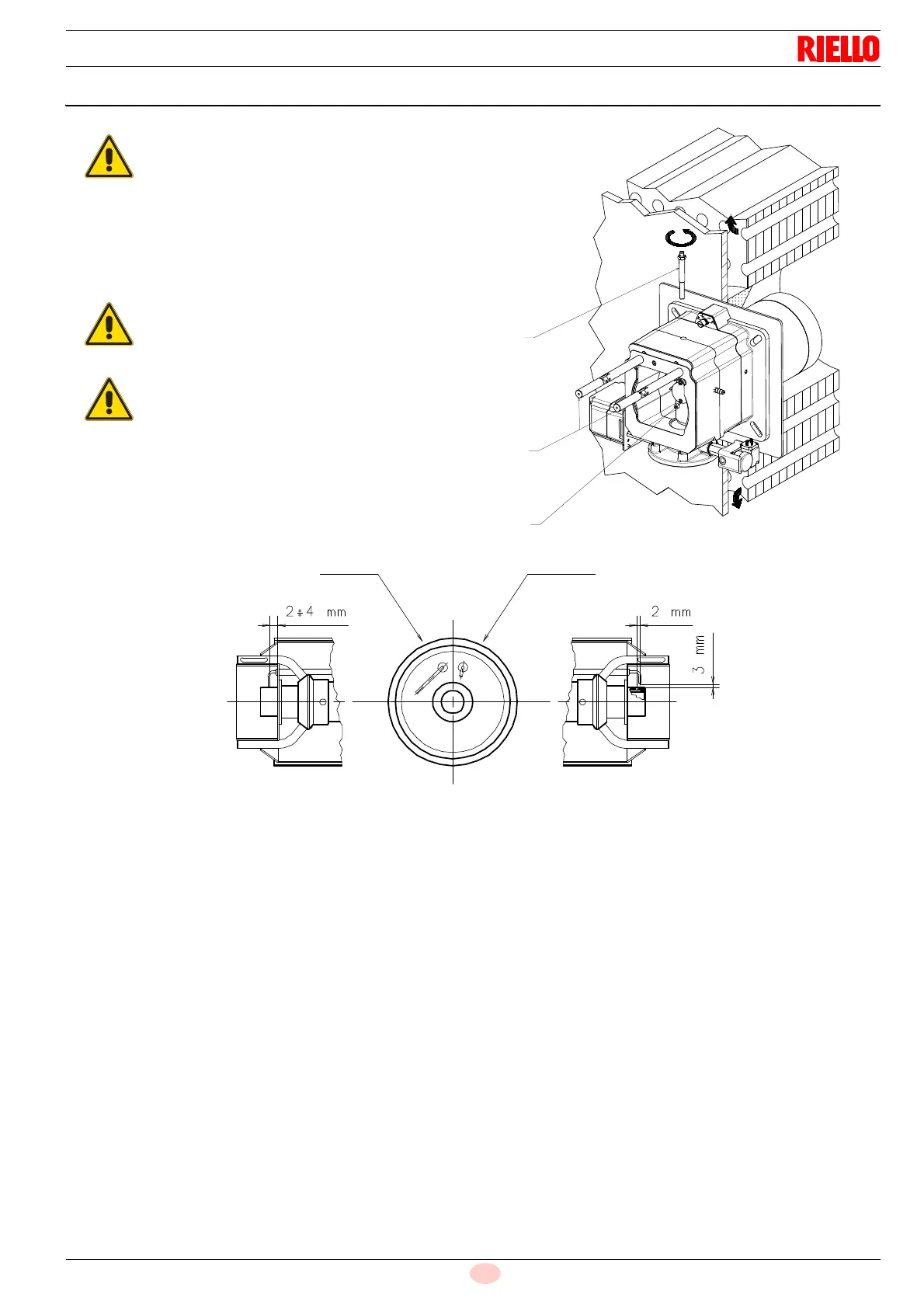 RIELLO

2 ÷ 4 mm

2 mm

3 mm