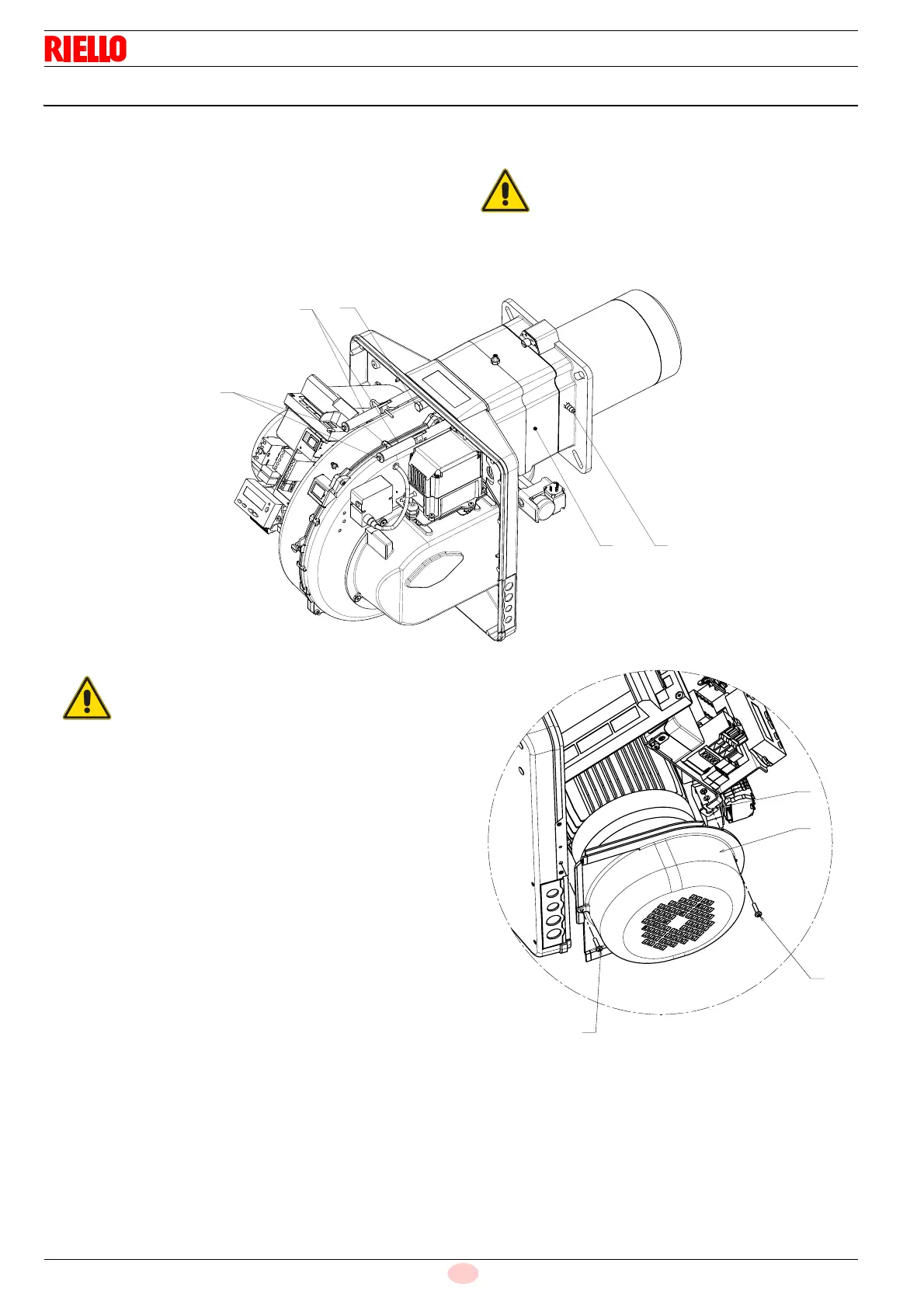 RIELLO