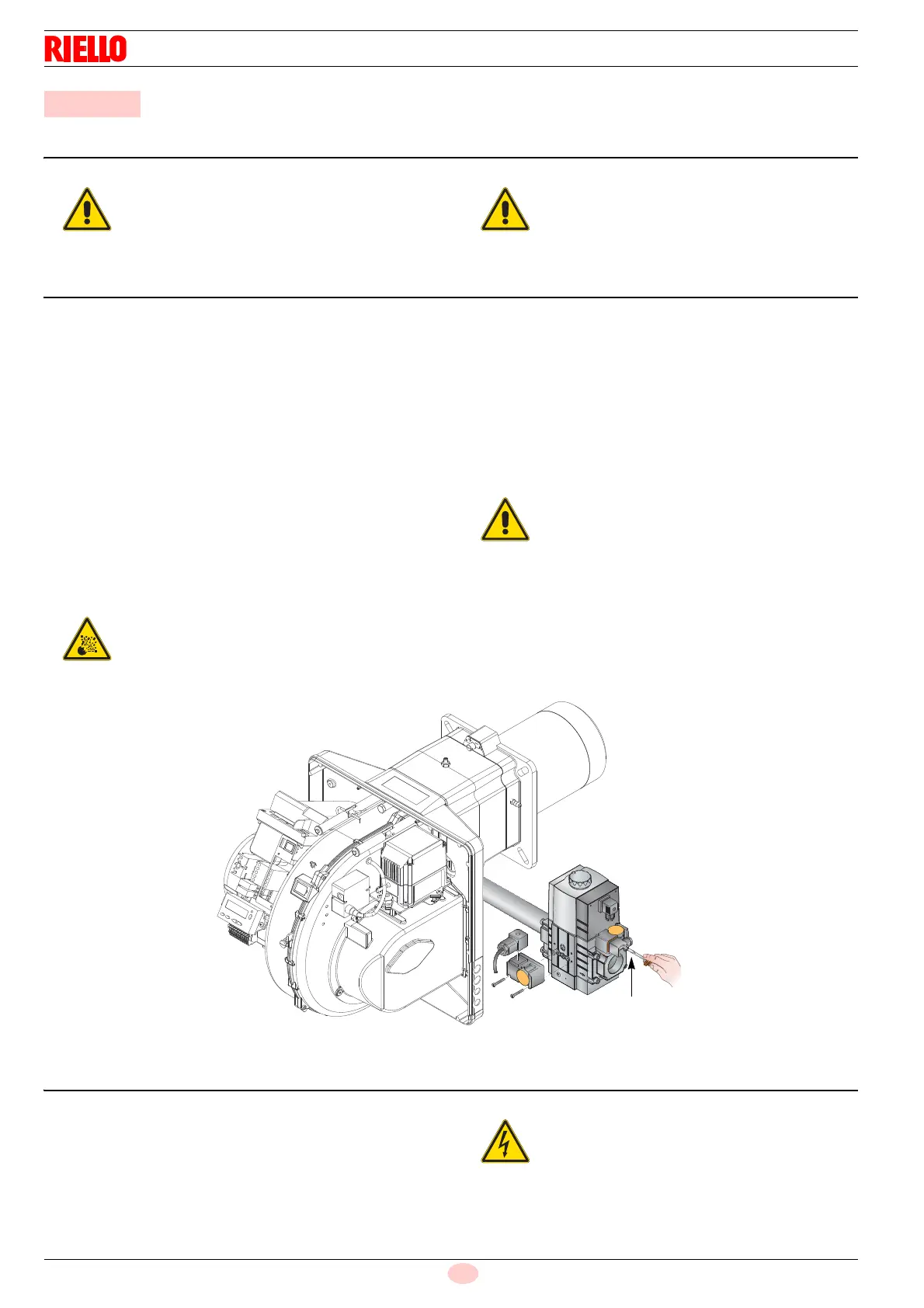 RIELLO