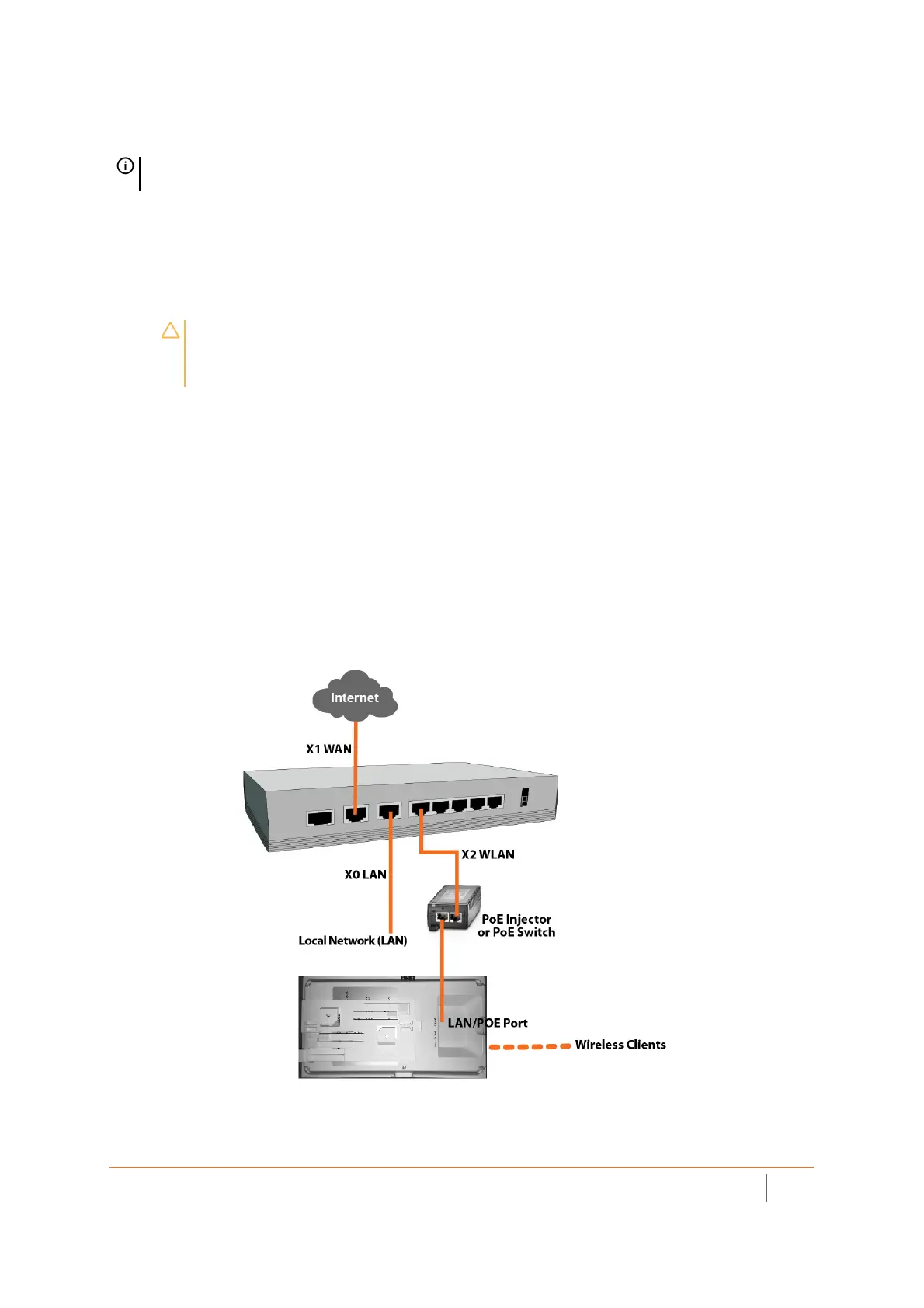 Internet

X1 WAN

X2 WLAN

X0 LAN

PoE Injector
or PoE Switch

Local Network (LAN)

LAN/POE Port

Wireless Clients