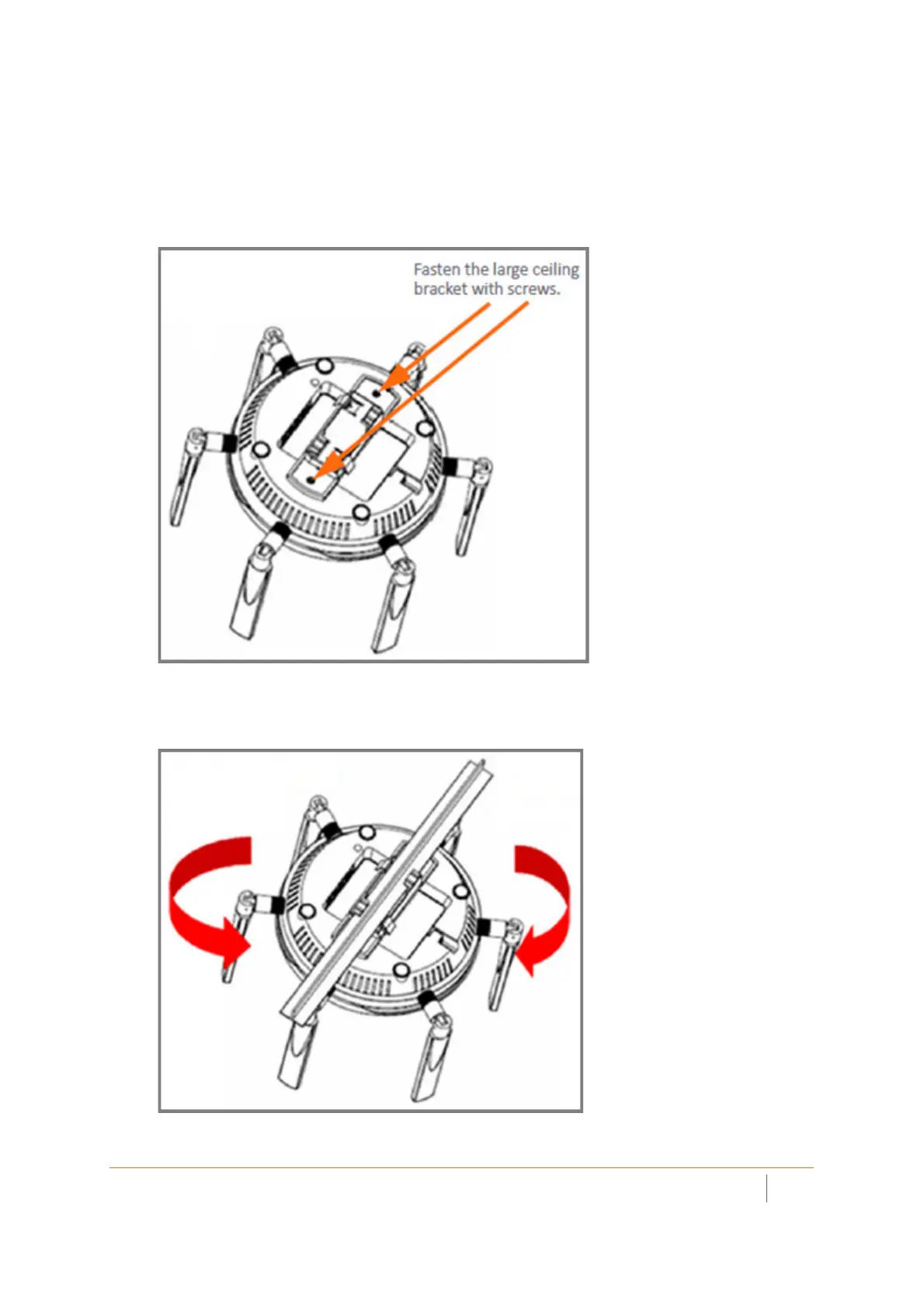 Fasten the large ceiling bracket with screws.