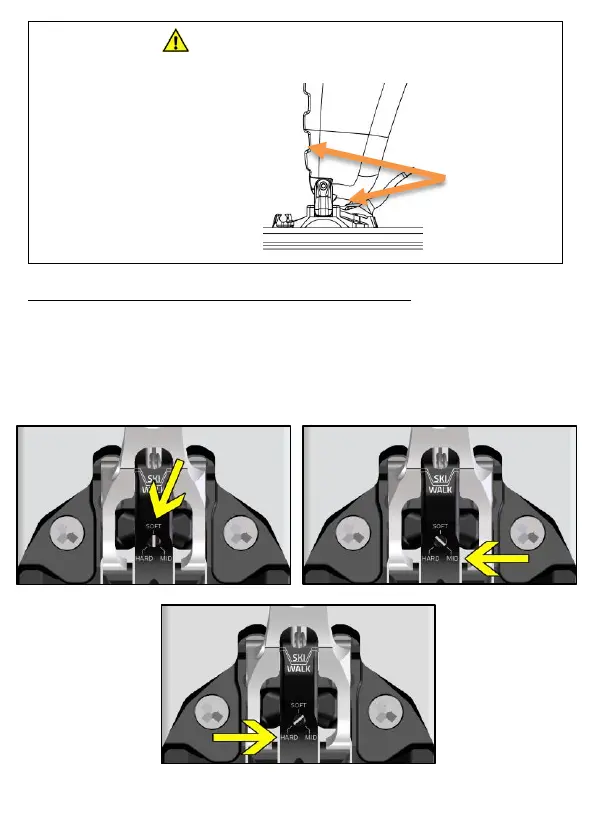 SKI
WALK
SOFT
HARD
MID

SKI
WALK
SOFT
HARD
MID

SKI
WALK
SOFT
HARD
MID