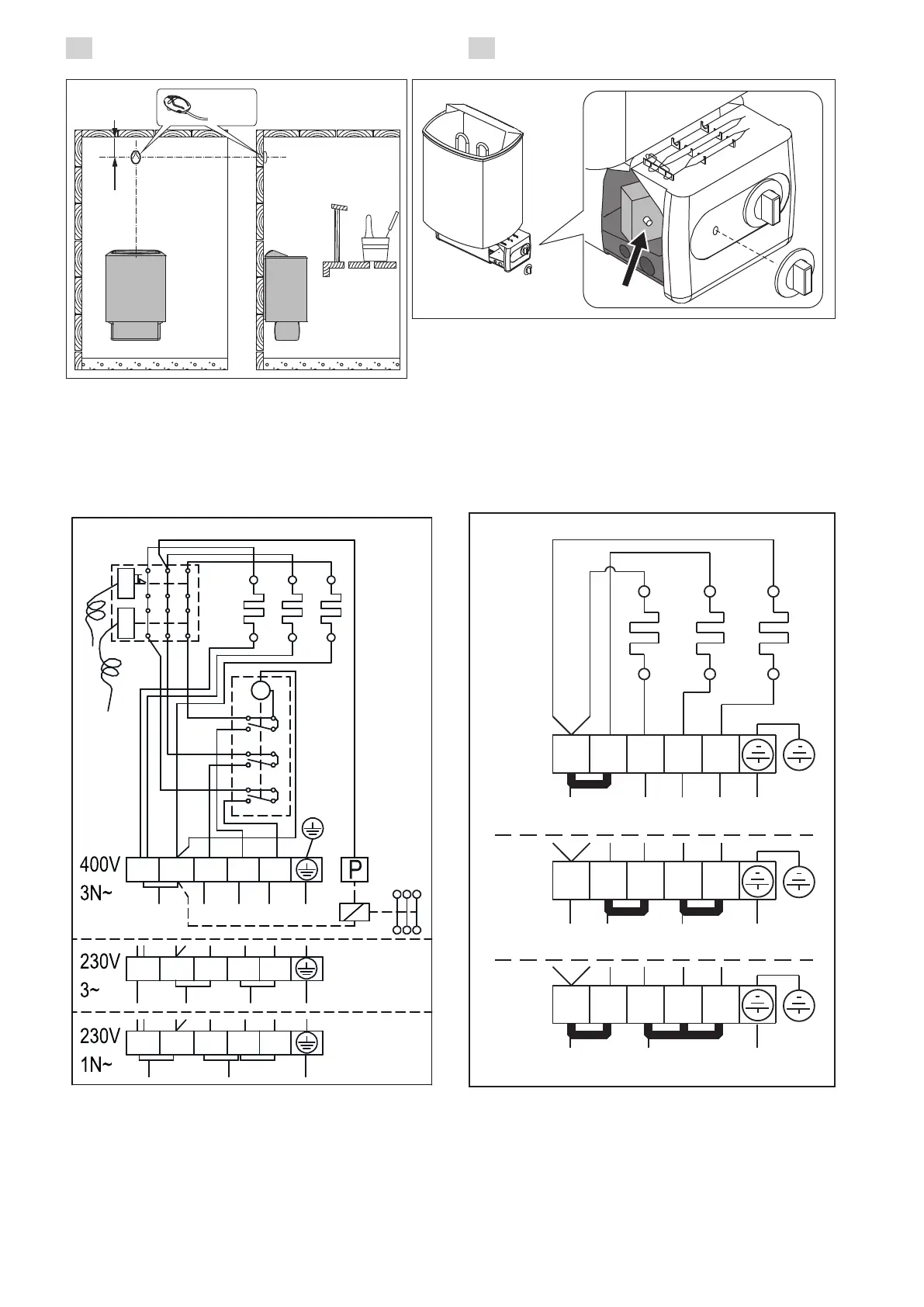 400V
3N~
P
230V
3~
230V
1N~