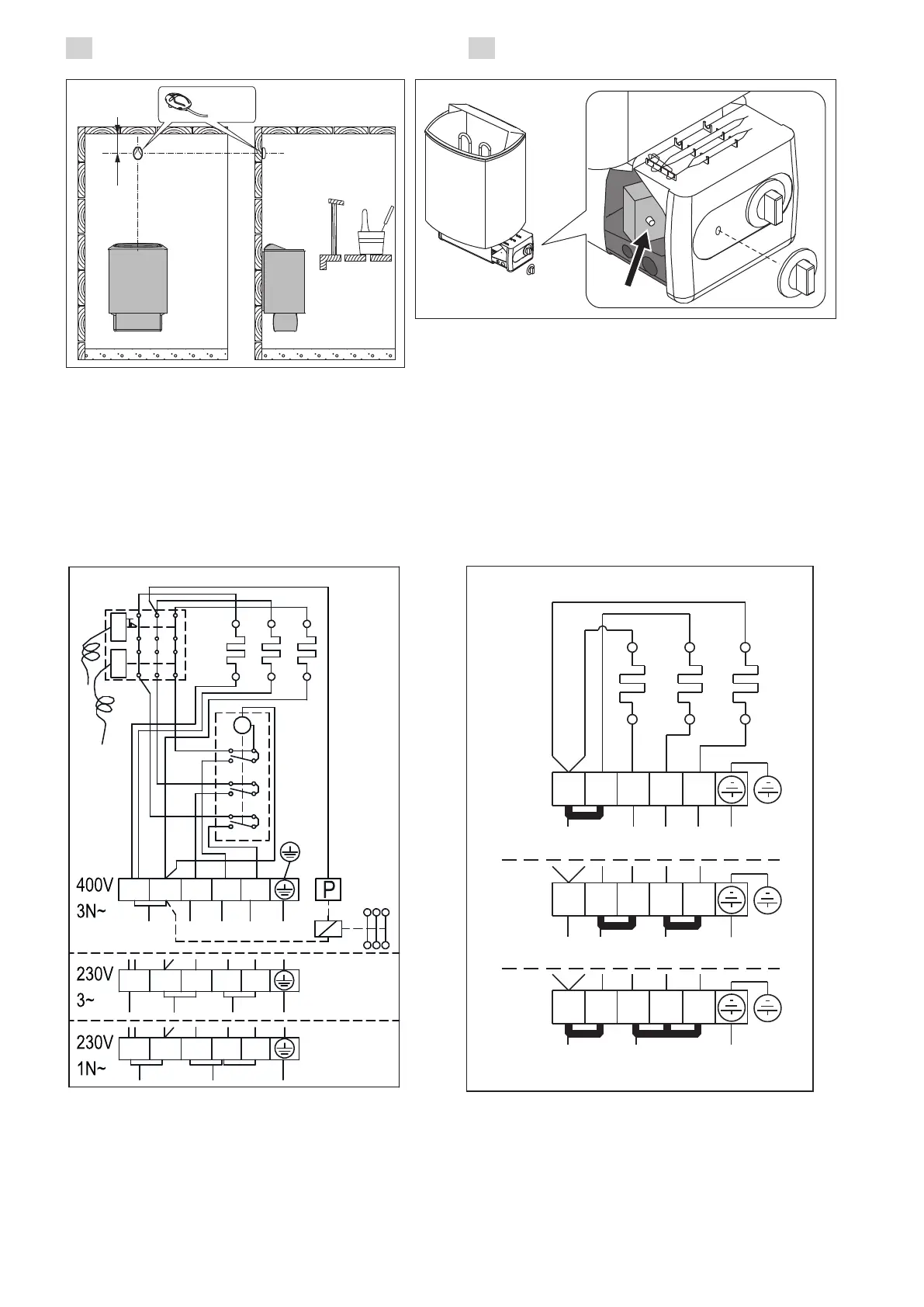 400V
3N~

P

230V
3~

230V
1N~