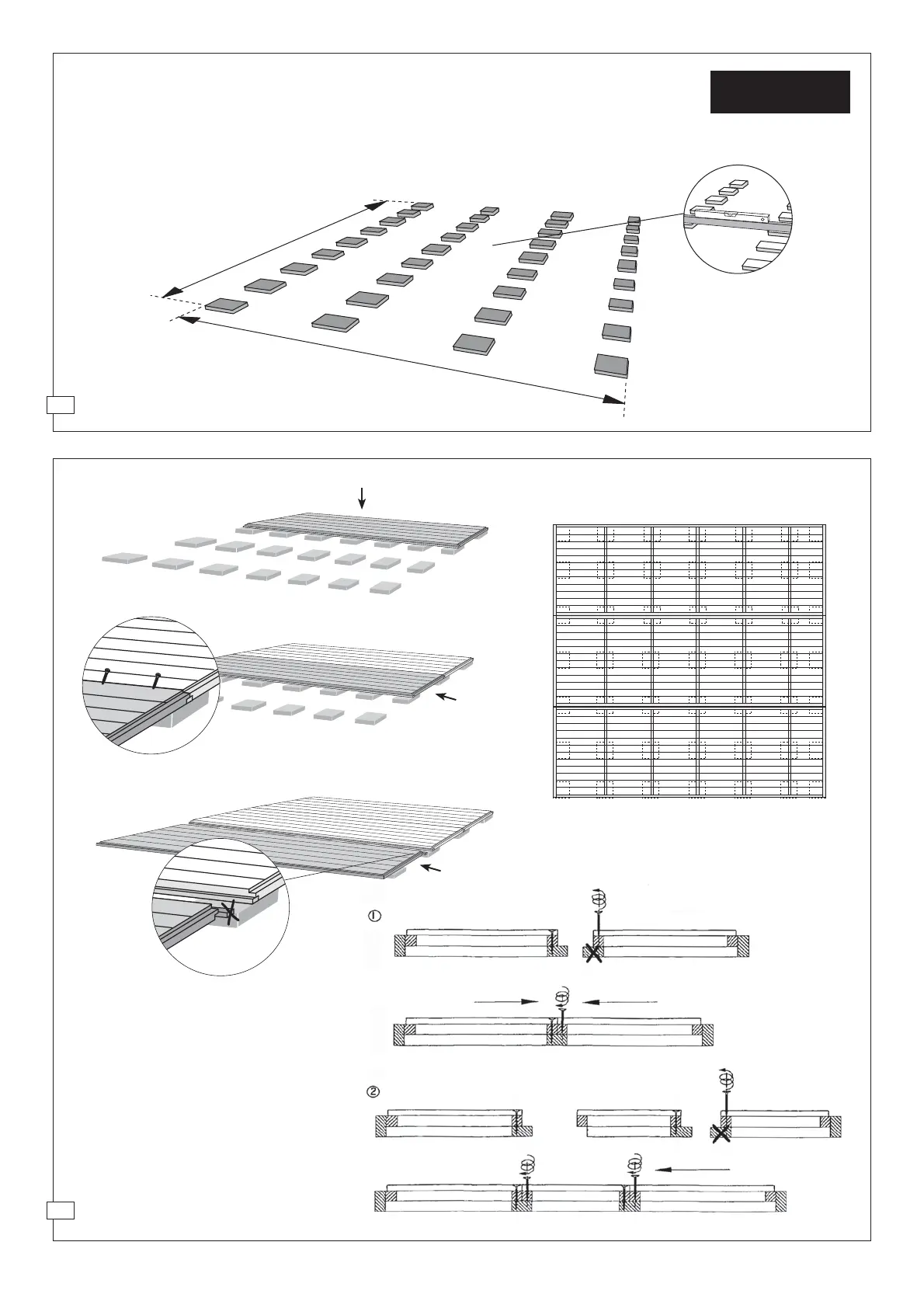 ①

②