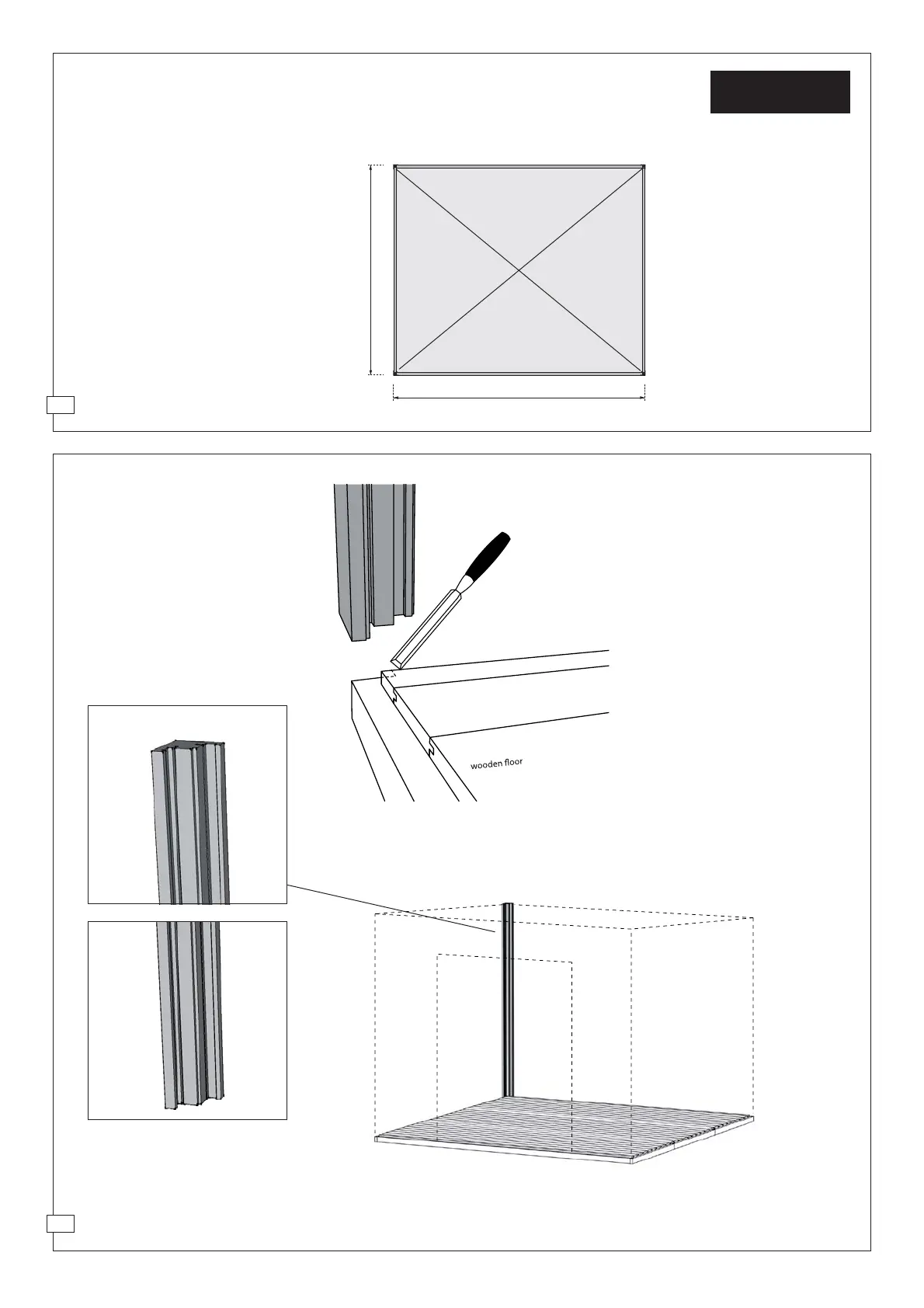 wooden floor