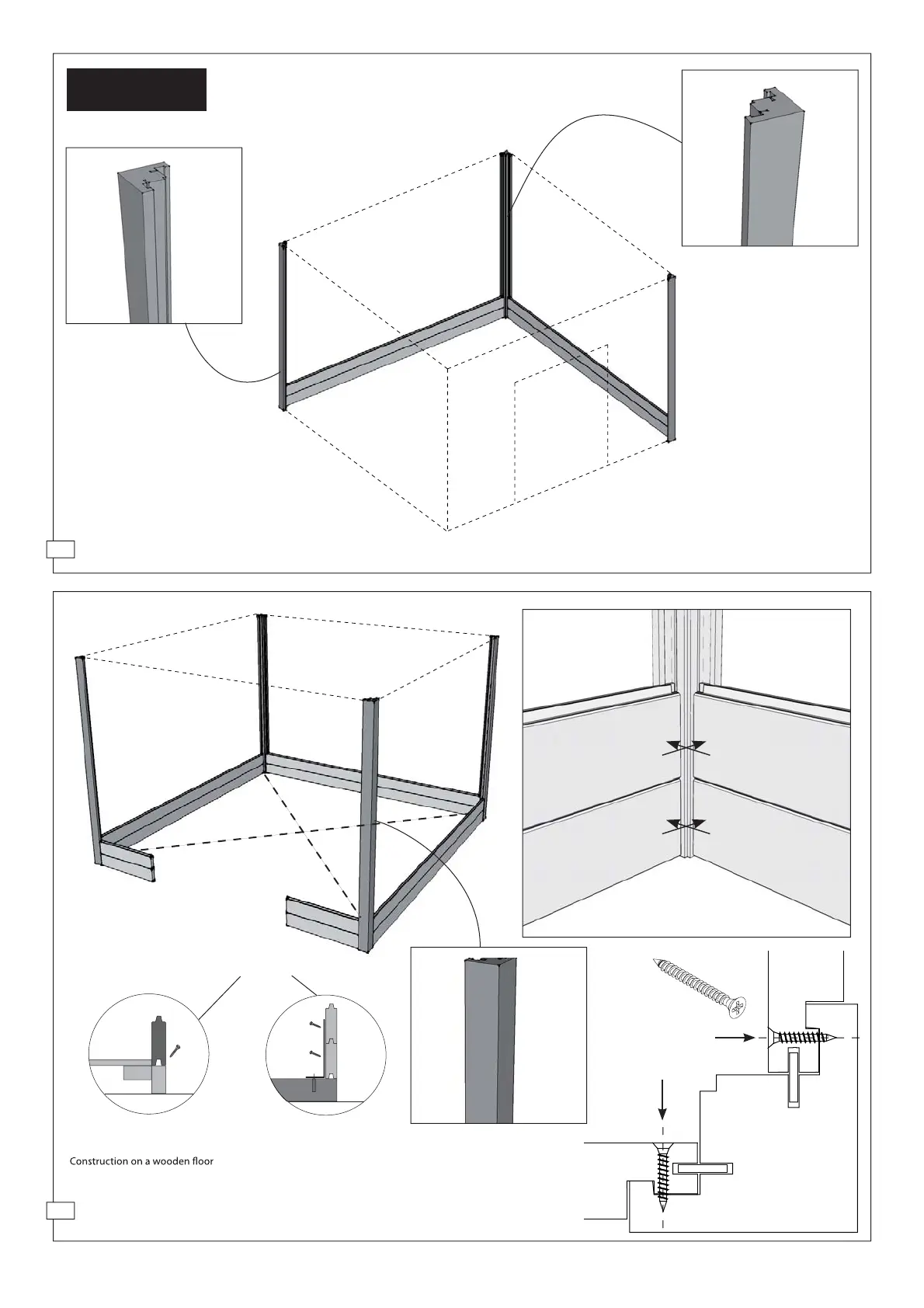 Construction on a wooden floor