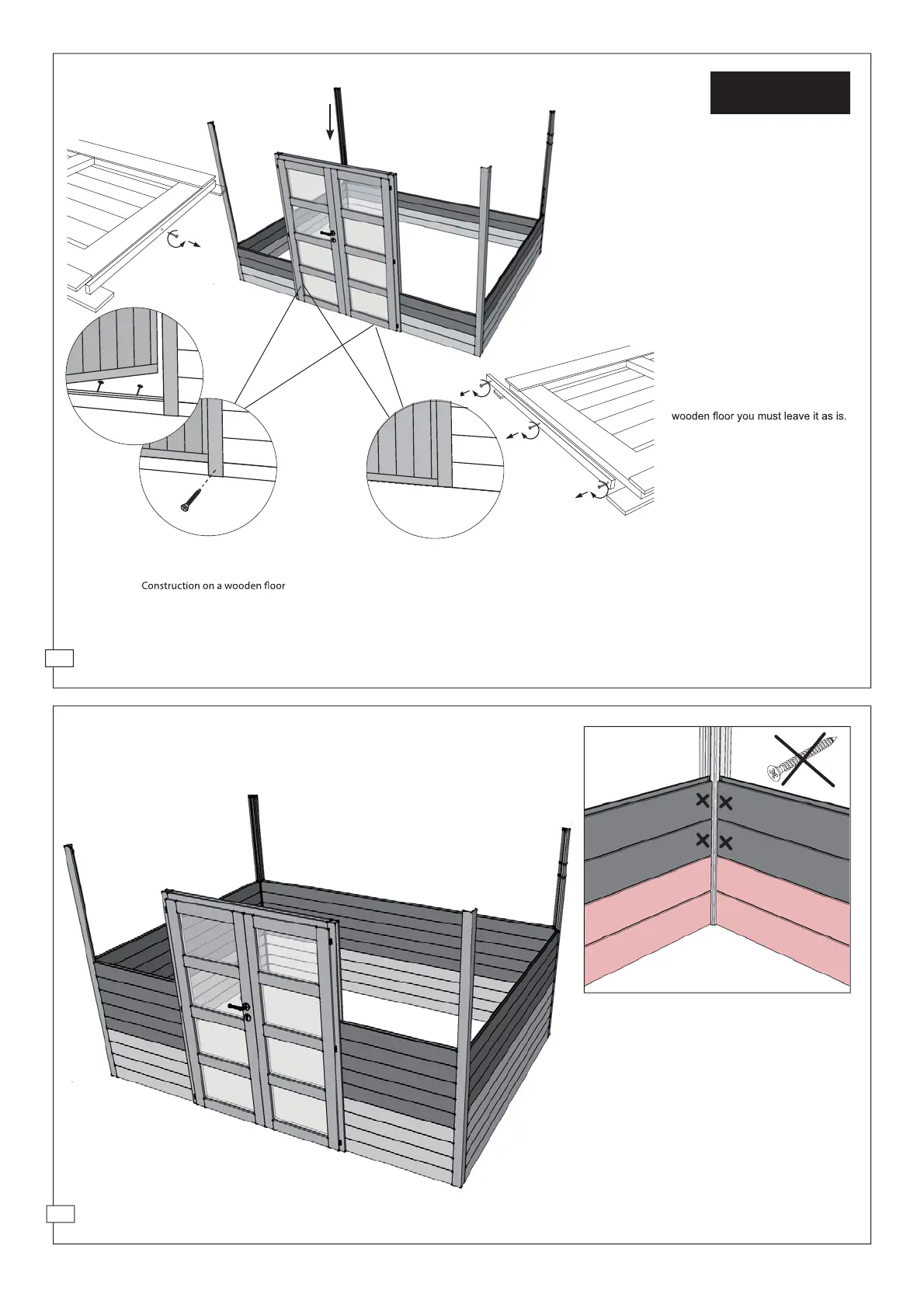 wooden floor you must leave it as is.

Construction on a wooden floor