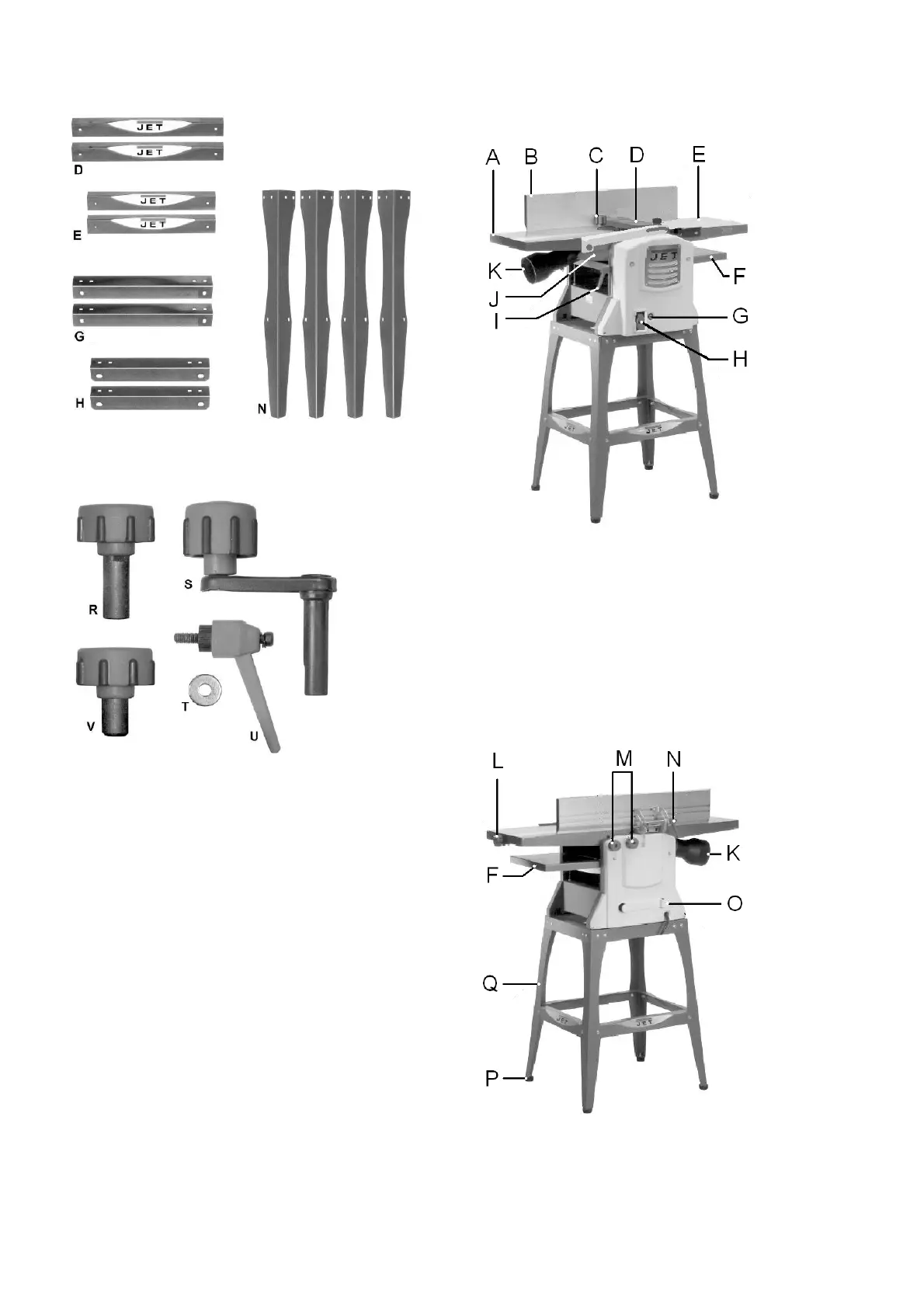 JET
JET
D
JET
JET
E
G
H
N
R
S
V
T
U
A B C D E
K
J
I
F
G
H
JET
JET
JET
L M N
K
F
O
Q
P
JET
JET