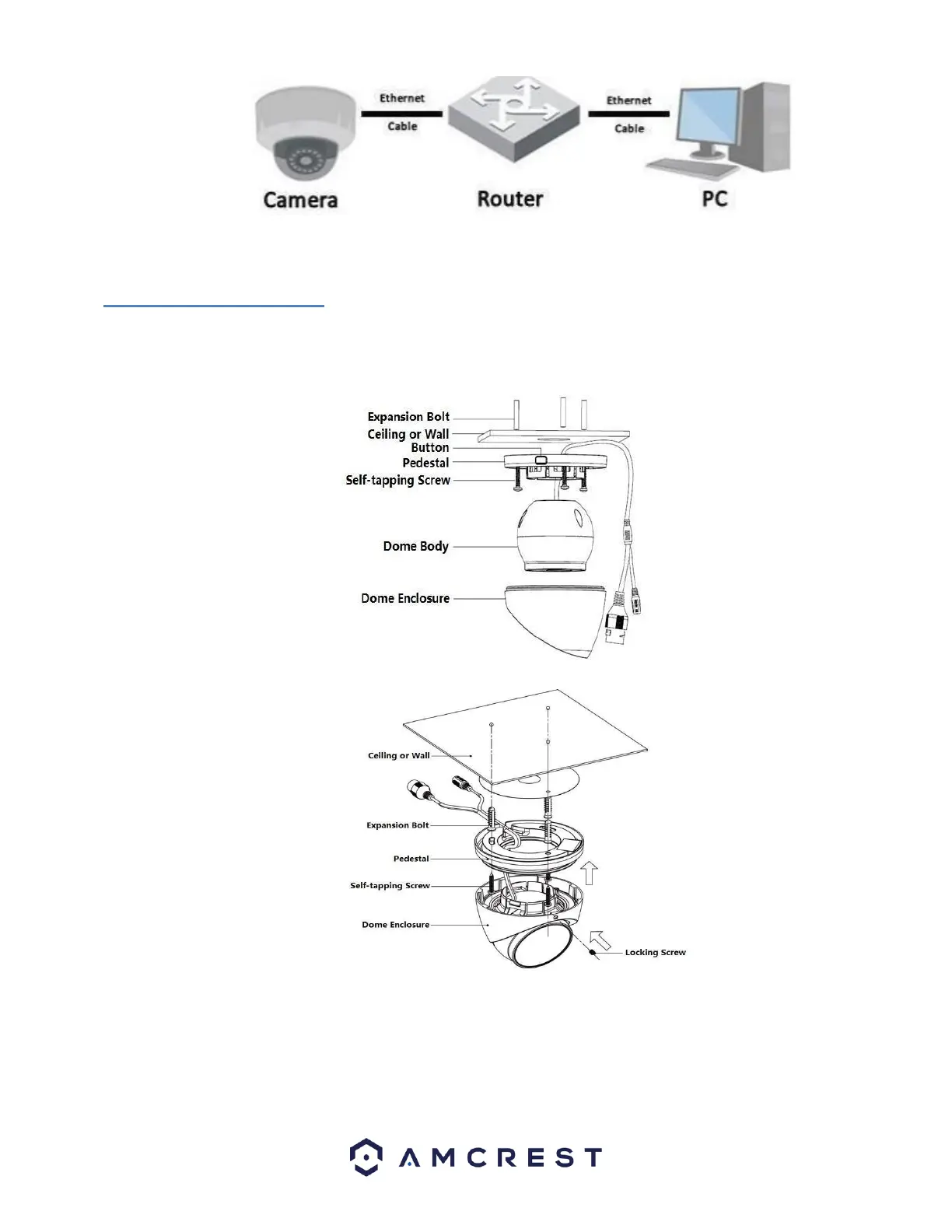 Ethernet Cable

Ethernet Cable

Camera

Router

PC

Expansion Bolt
Ceiling or Wall
Button
Pedestal
Self-tapping Screw
Dome Body
Dome Enclosure

Ceiling or Wall
Expansion Bolt
Pedestal
Self-tapping Screw
Dome Enclosure
Locking Screw

AMCREST