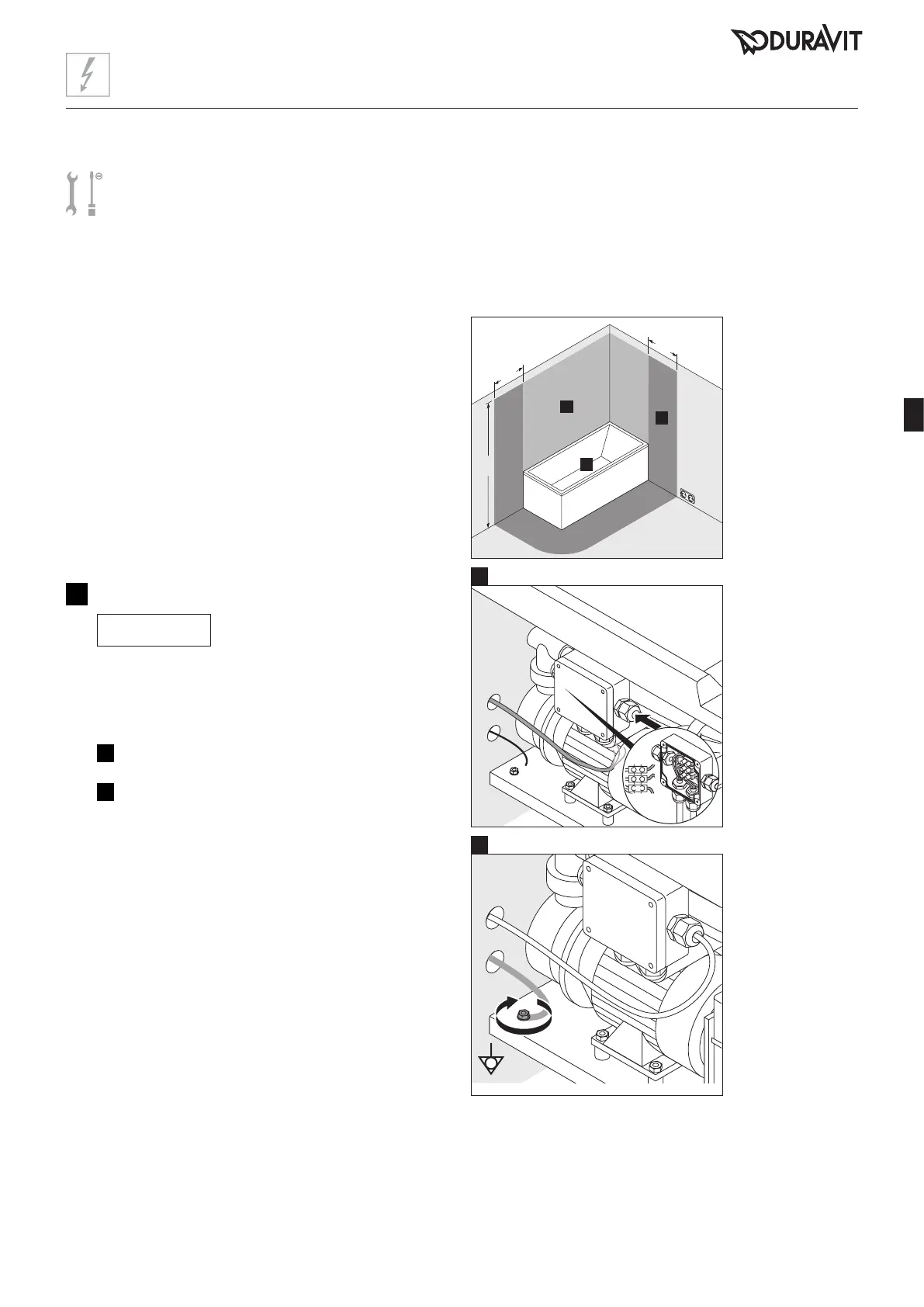 DURAVIT