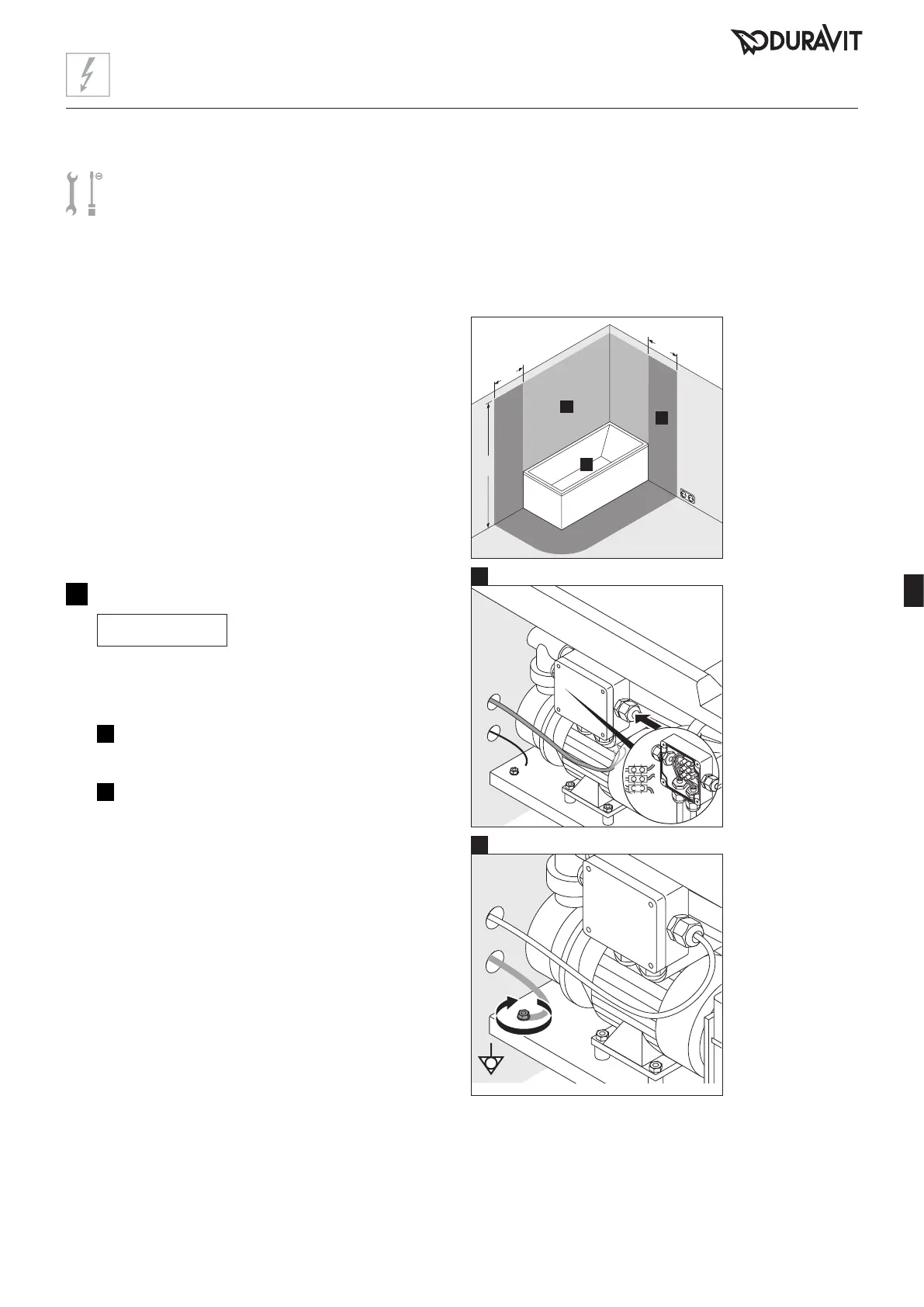 DURAVIT