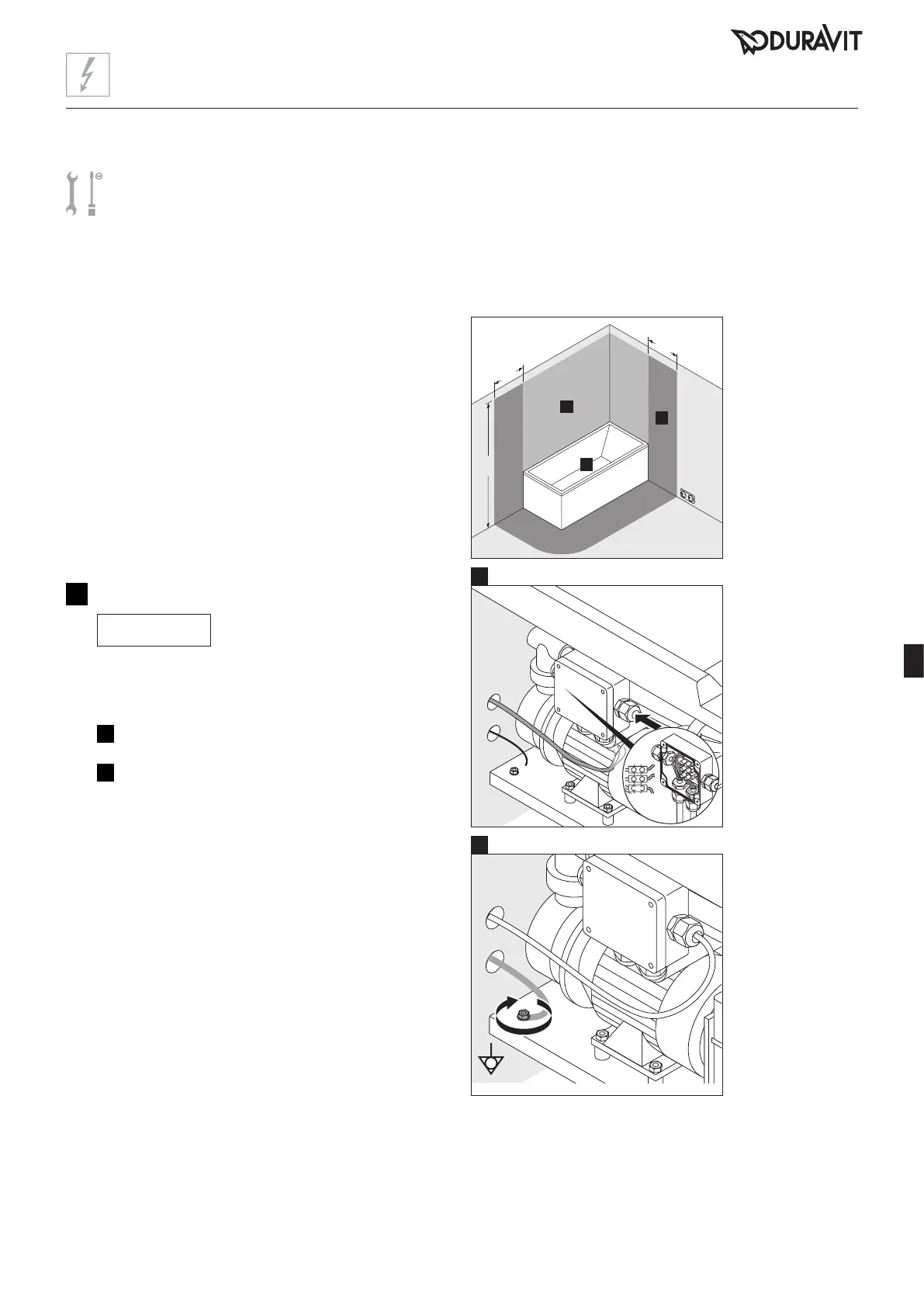 DURAVIT