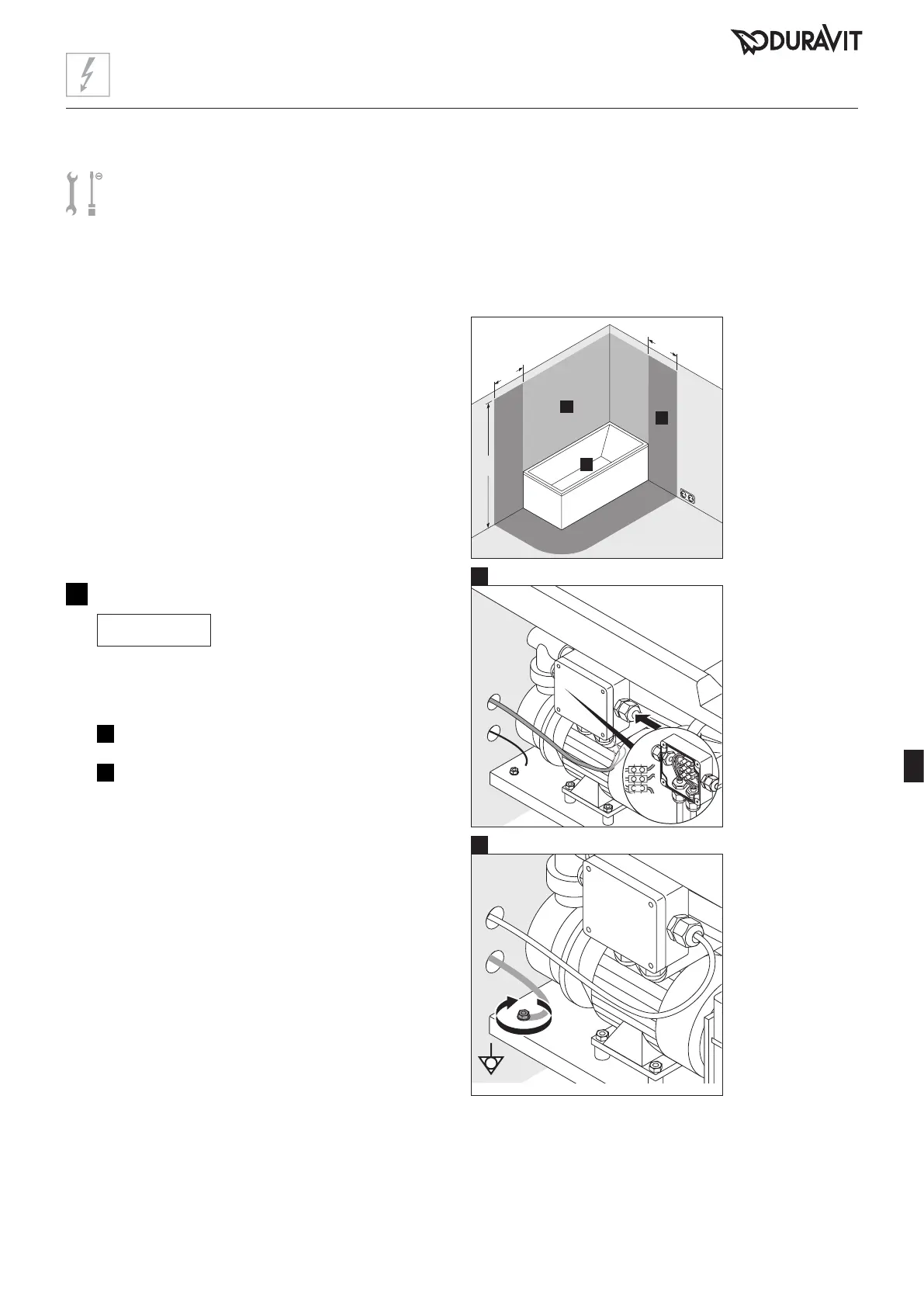 DURAVIT