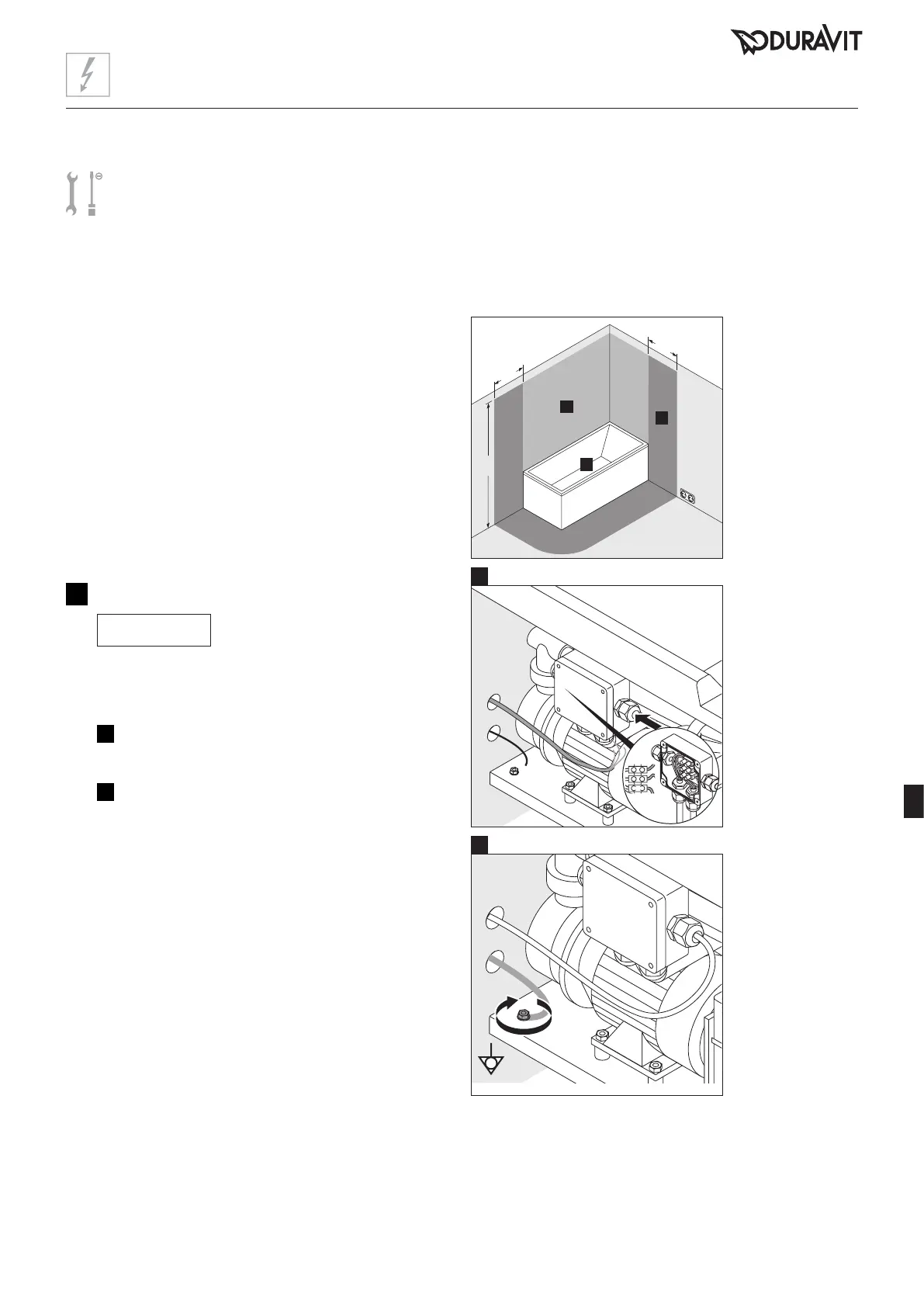 DURAVIT