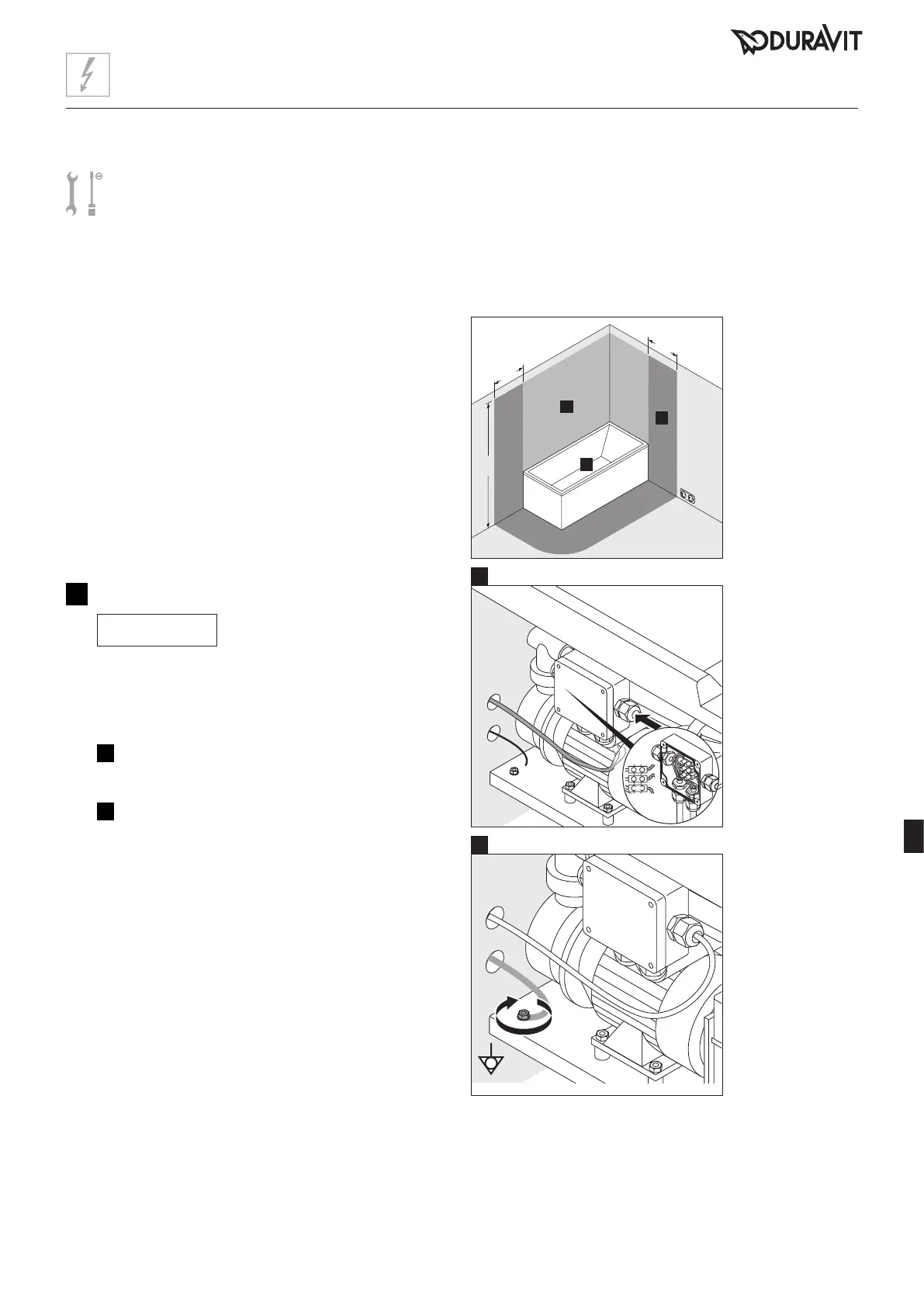 DURAVIT