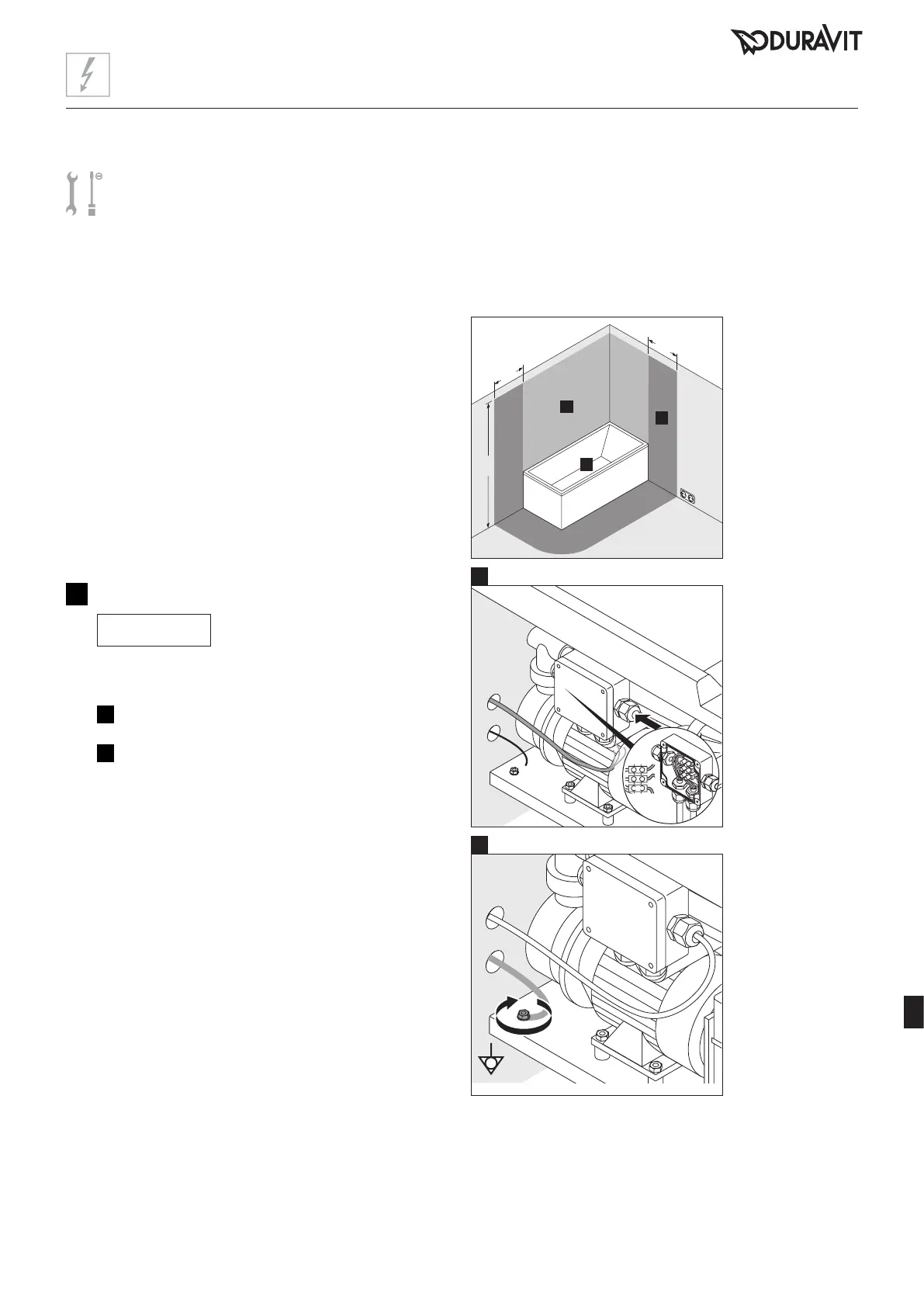 DURAVIT