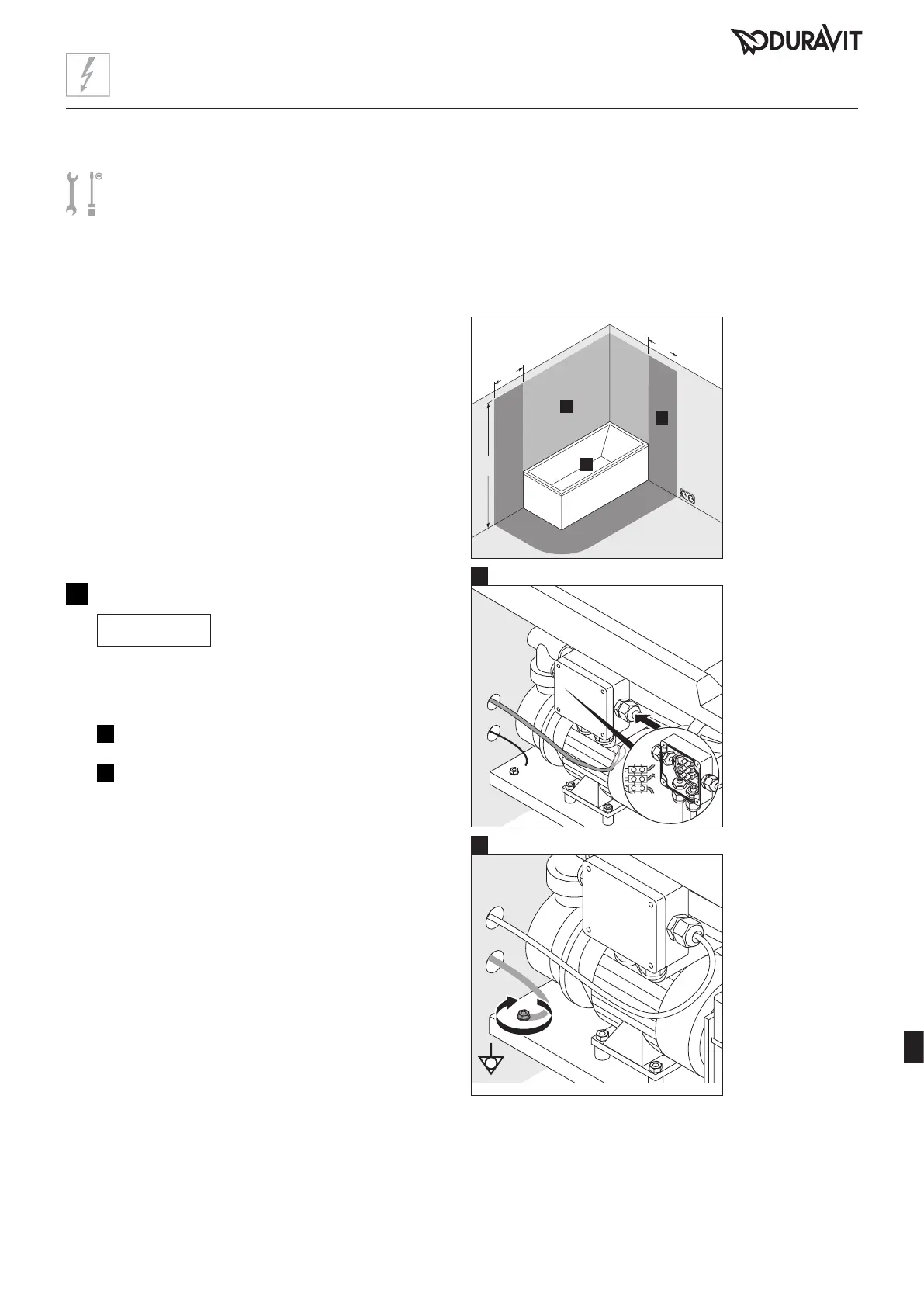 DURAVIT