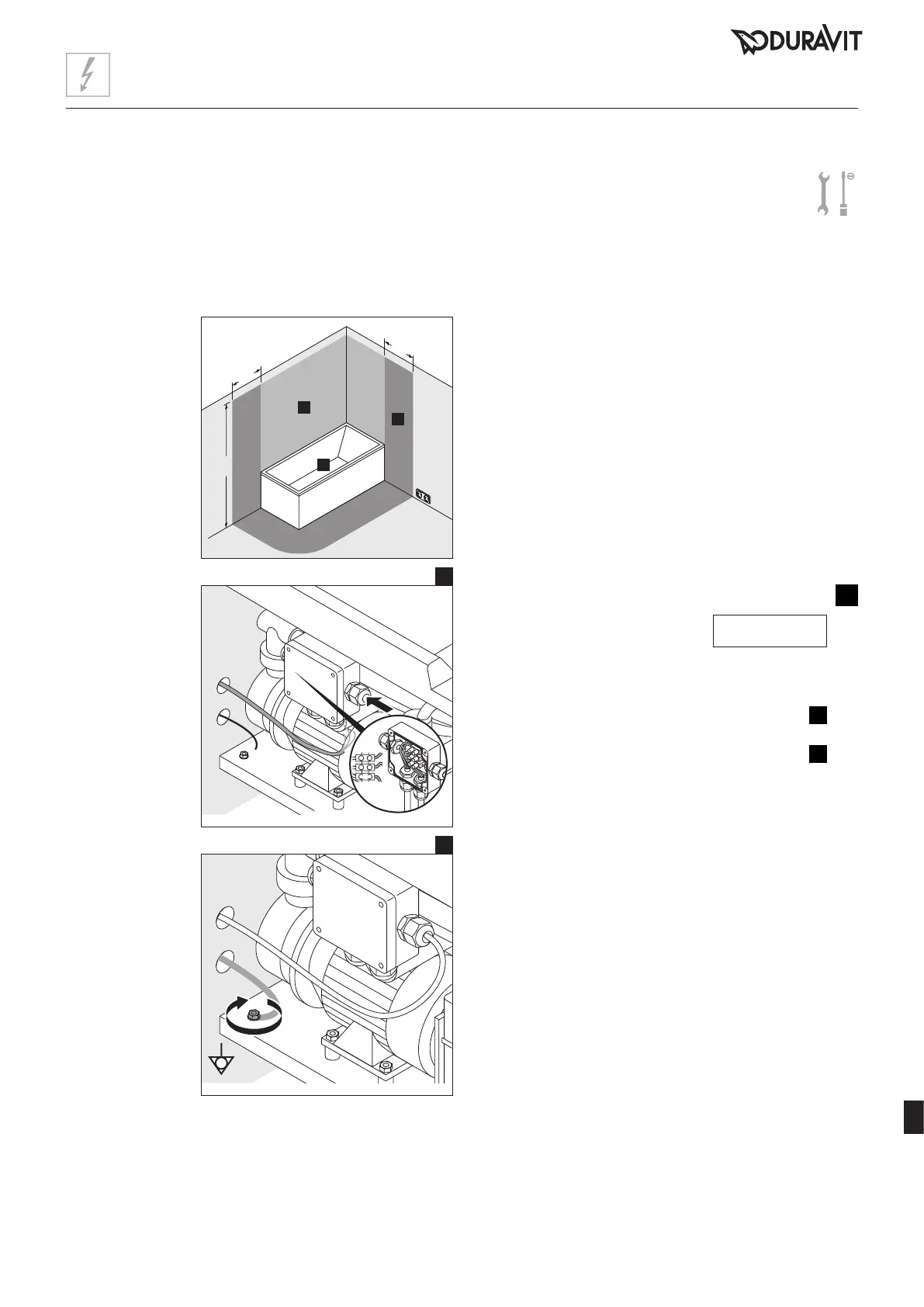 DURAVIT