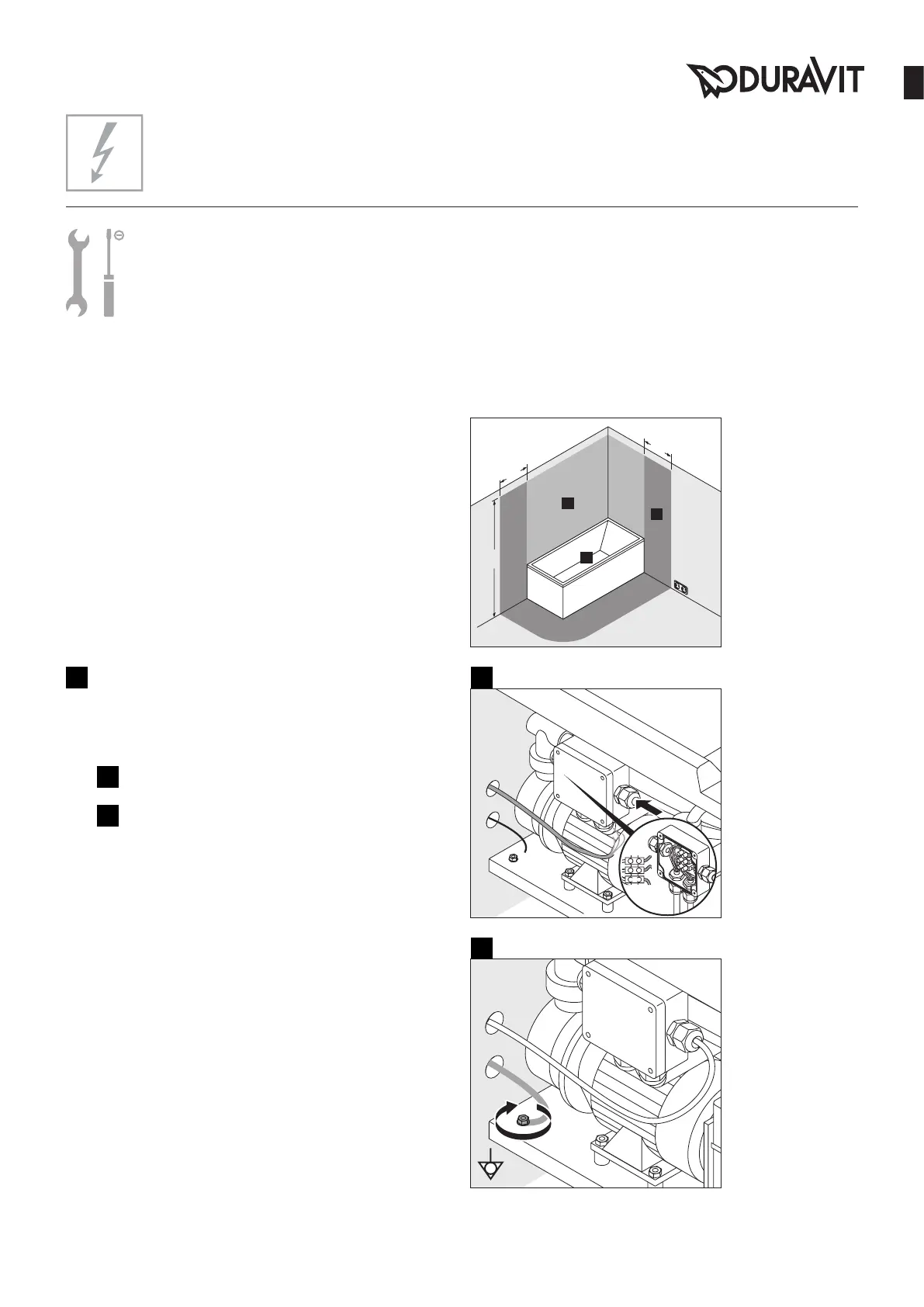 DURAVIT