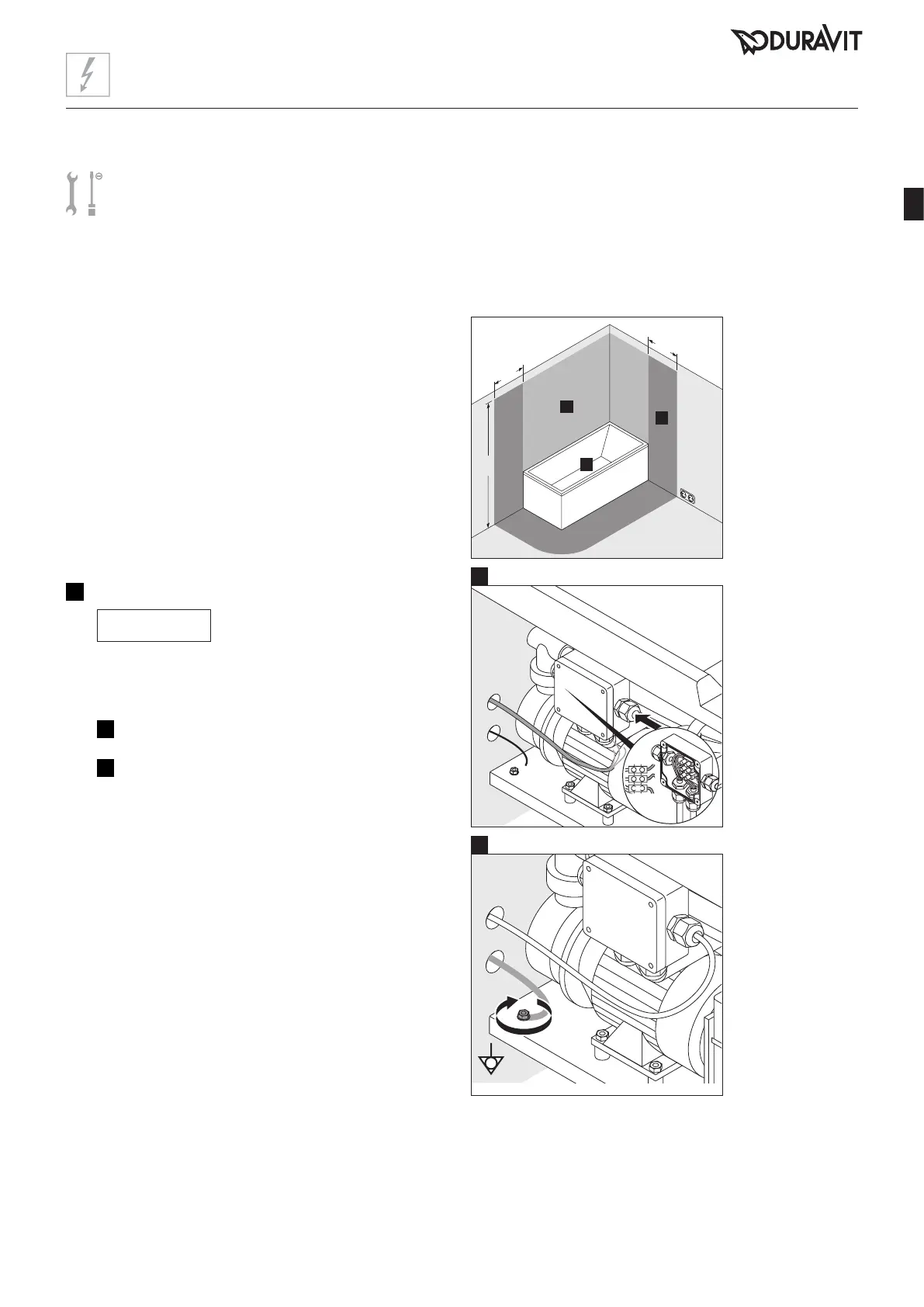 DURAVIT