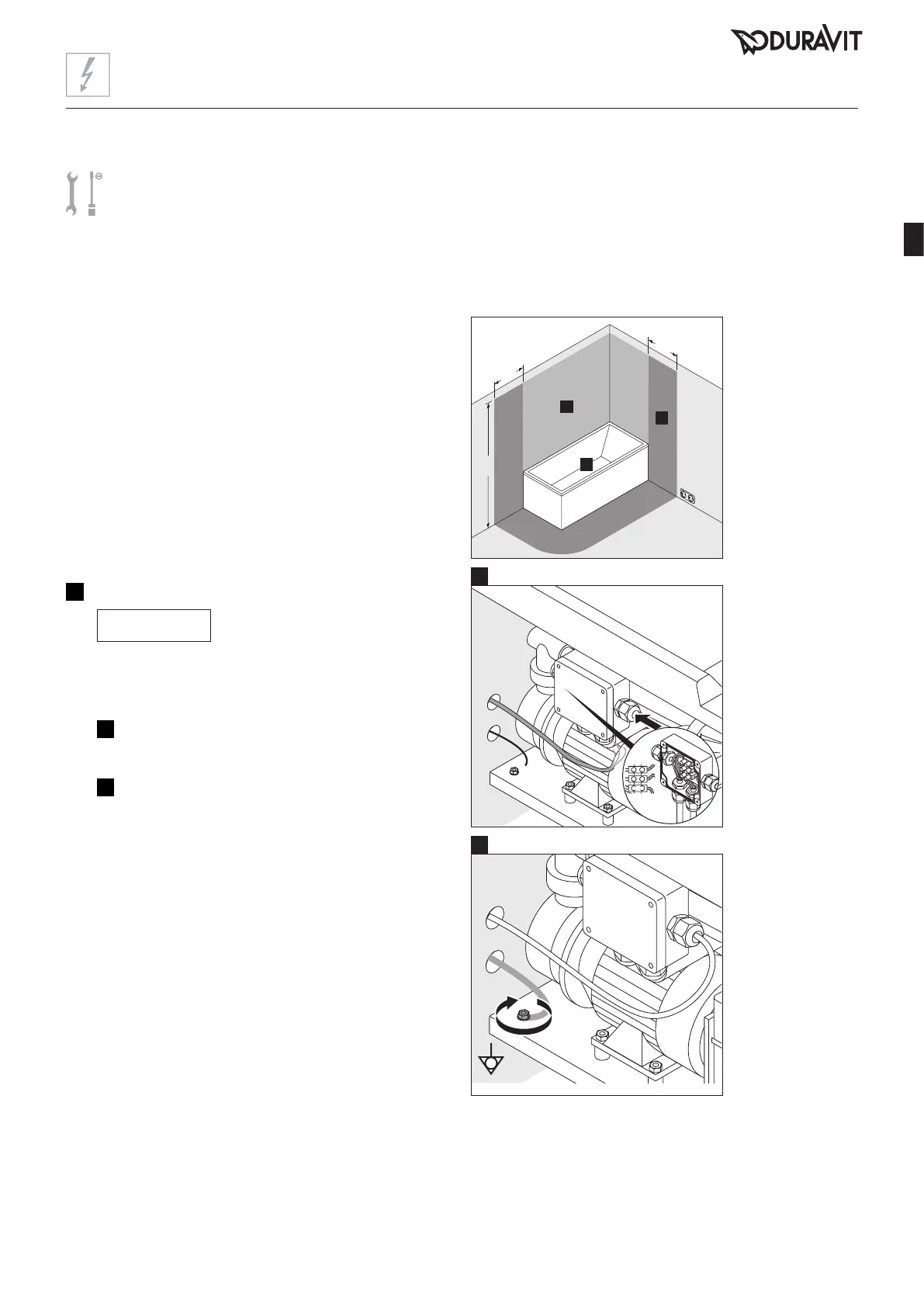 DURAVIT