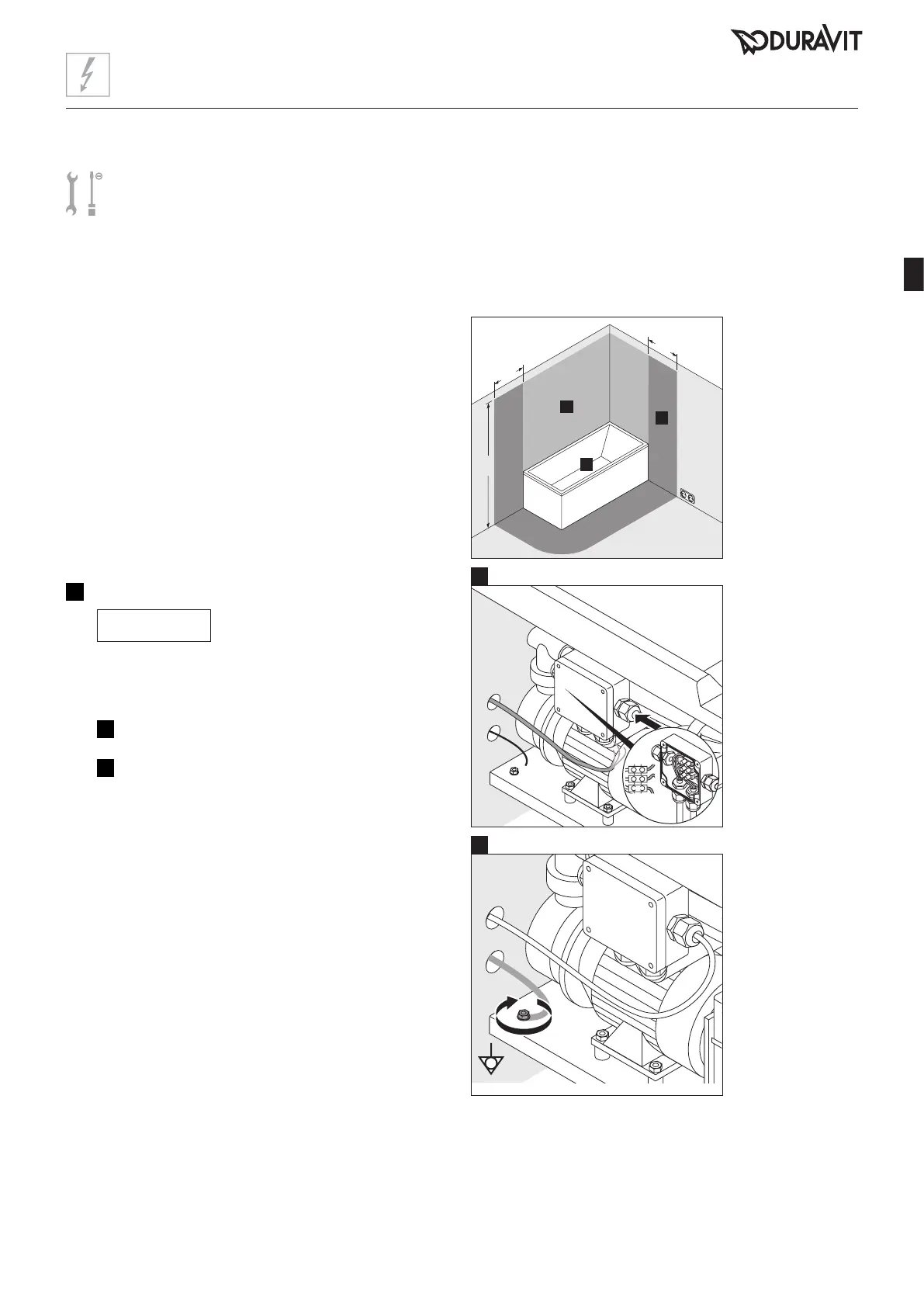 DURAVIT