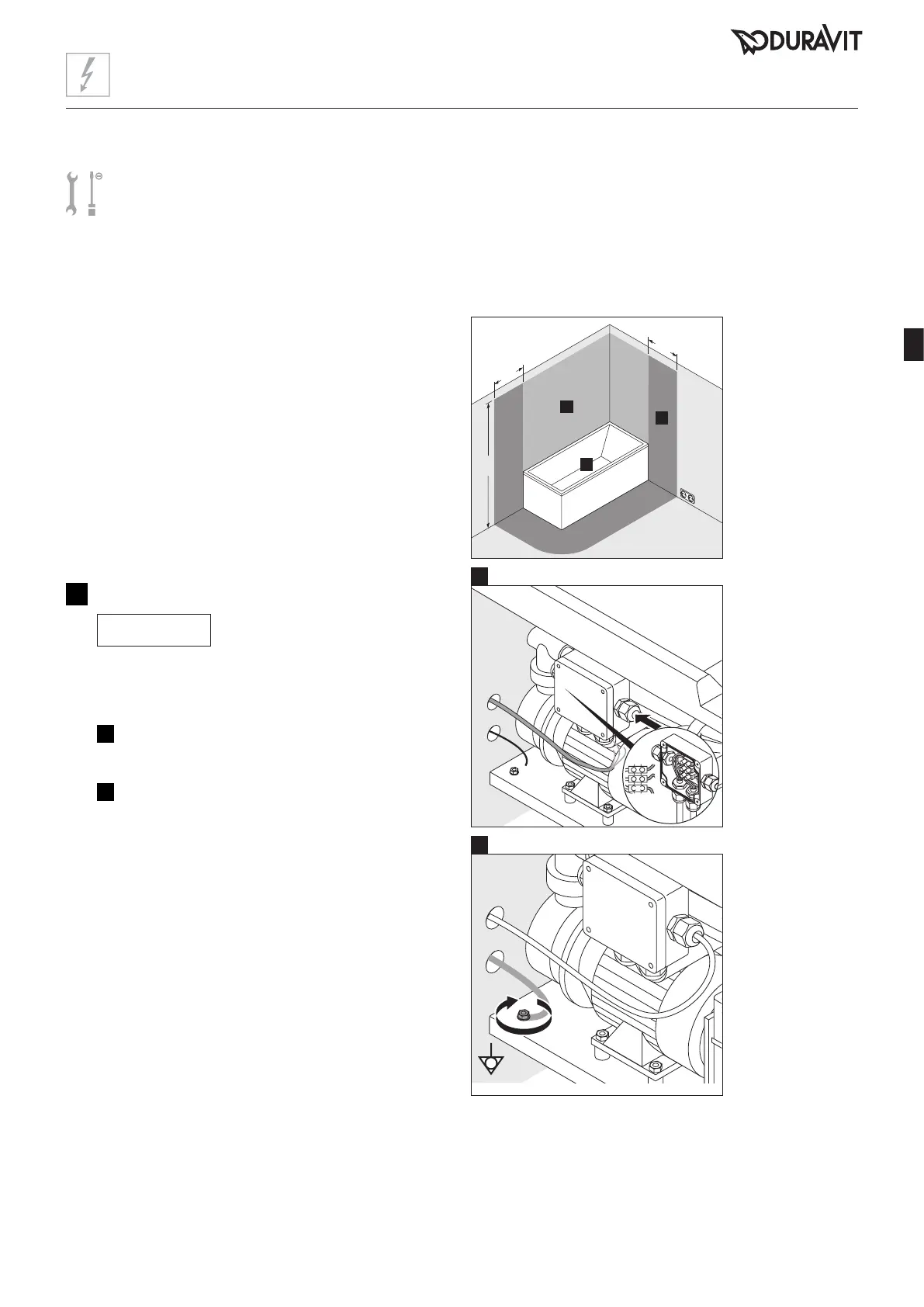 DURAVIT