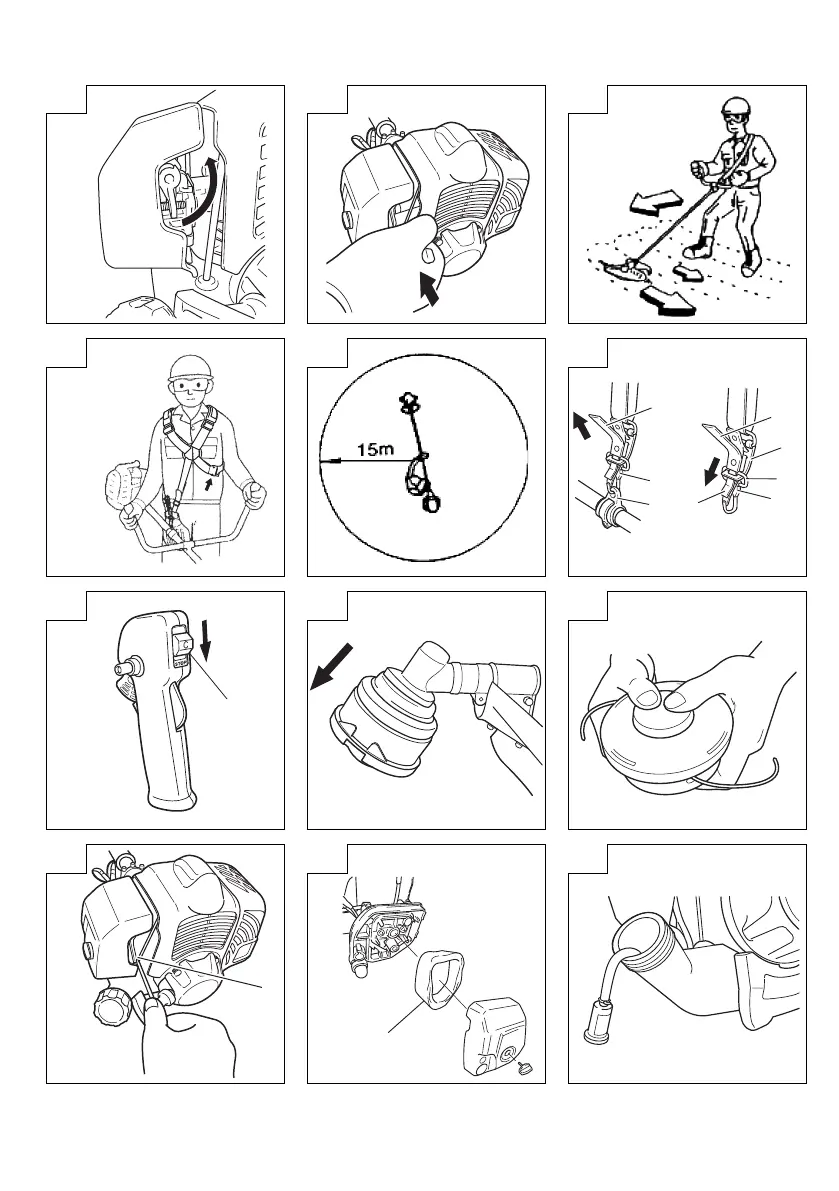 15m