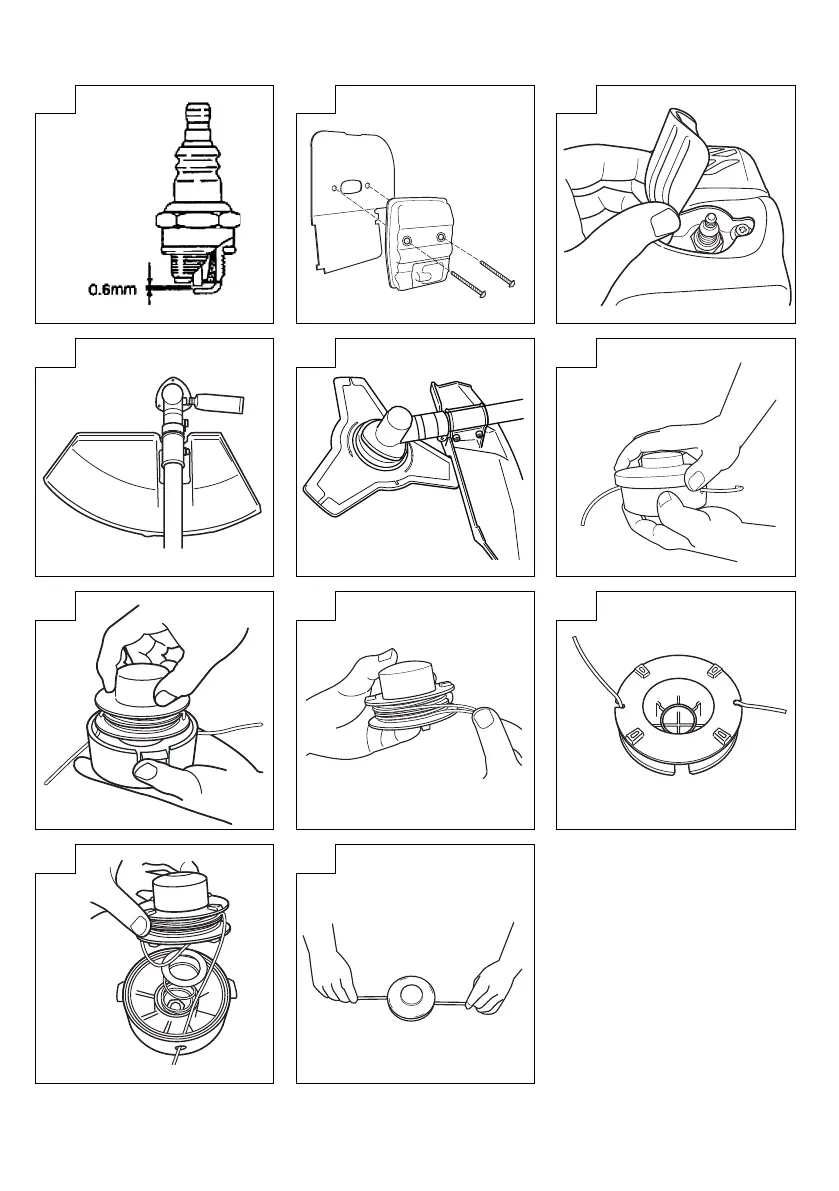 0.6mm