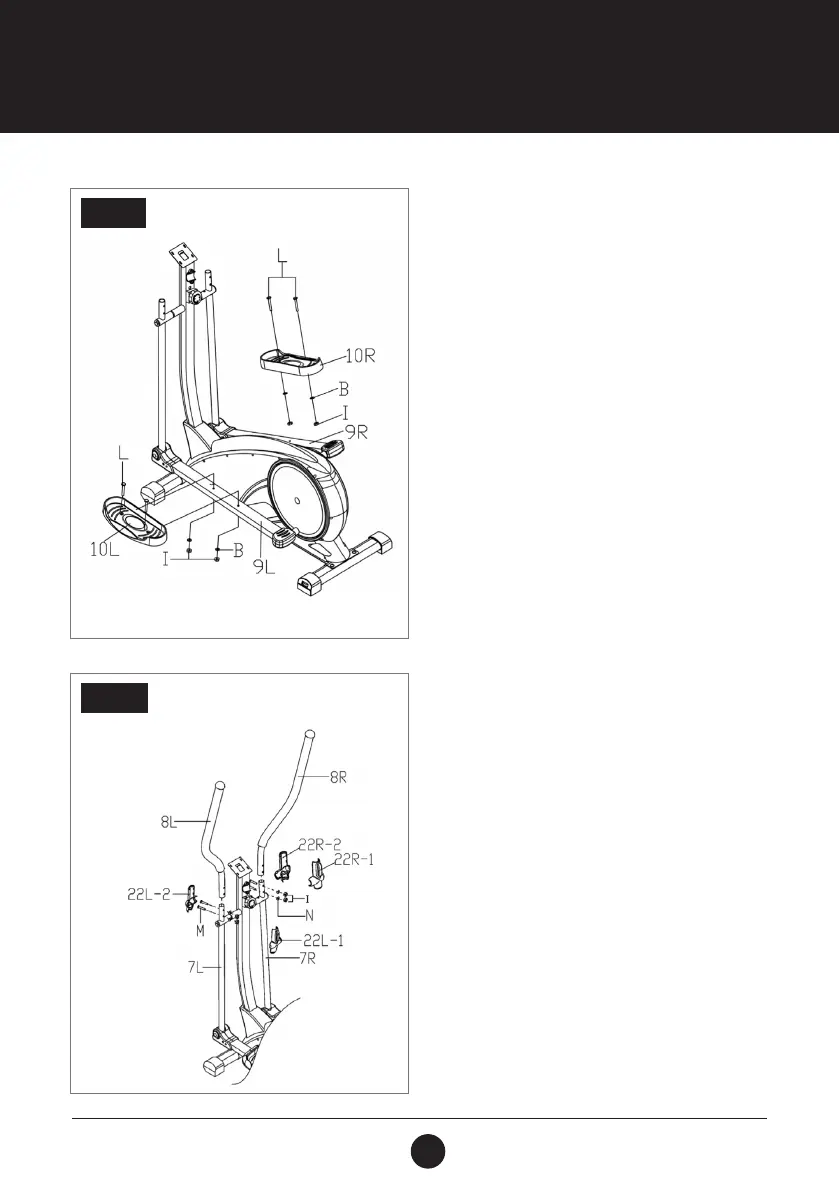 L

10R

B

I

9R

L

10L

I

B

9L

8R

8L

22R-2

22R-1

22L-2

I

N

M

22L-1

7L

7R