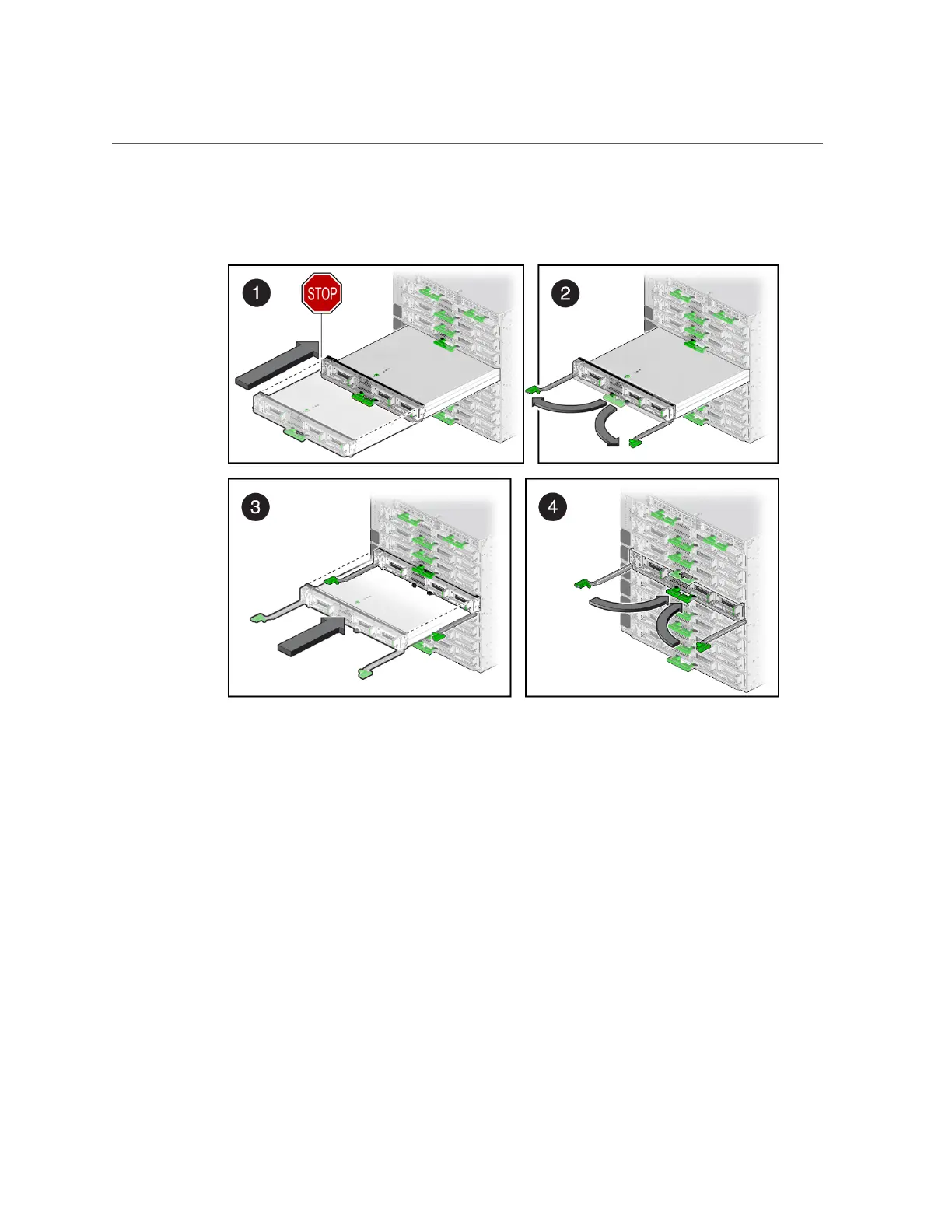 1

STOP

2

3

4