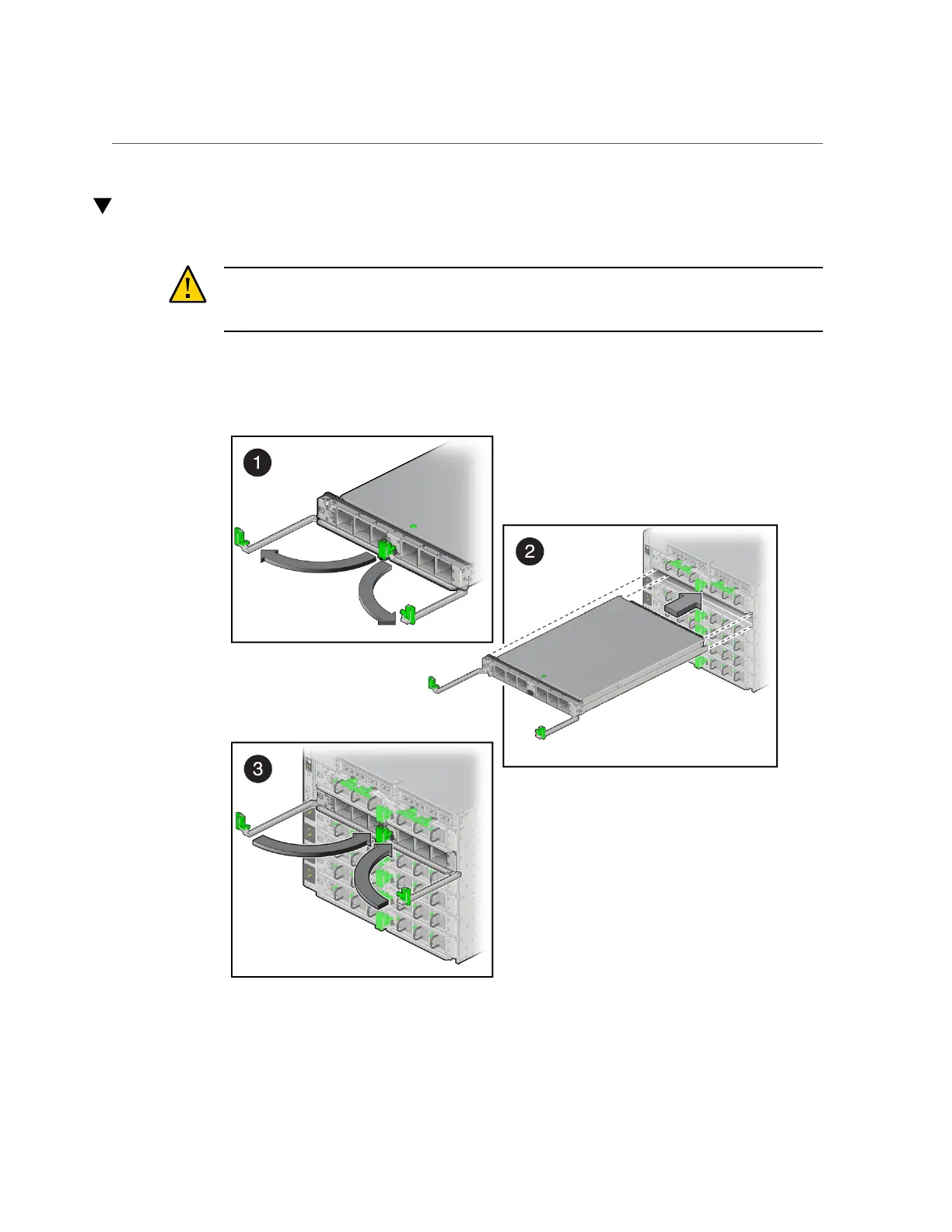 1

2

3