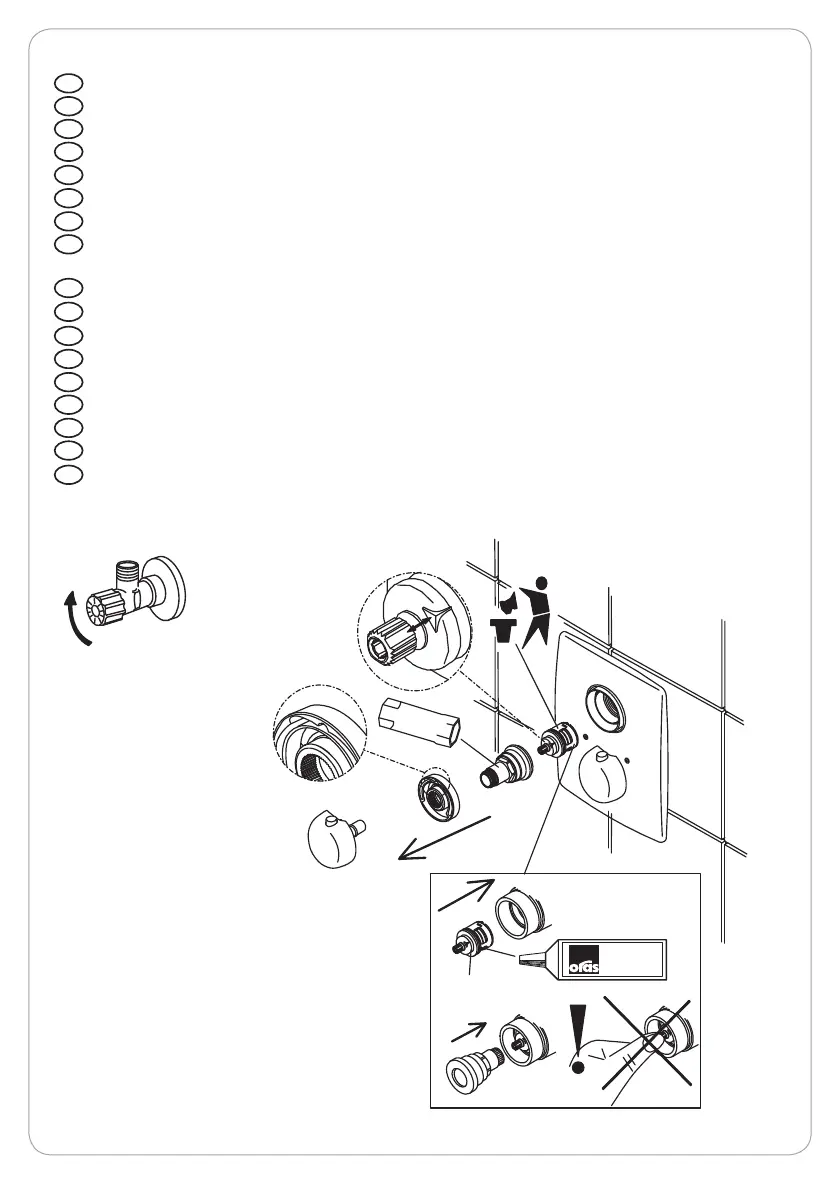 oras