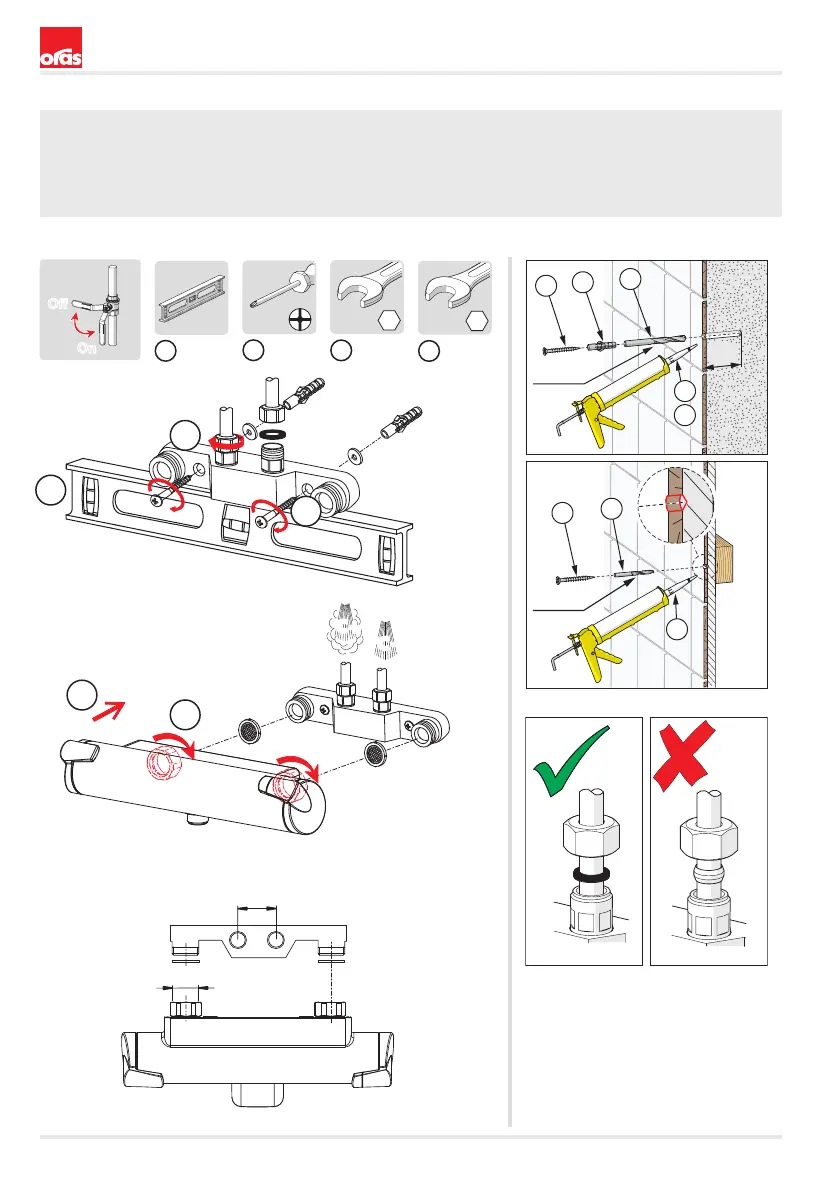 oras

Off

On