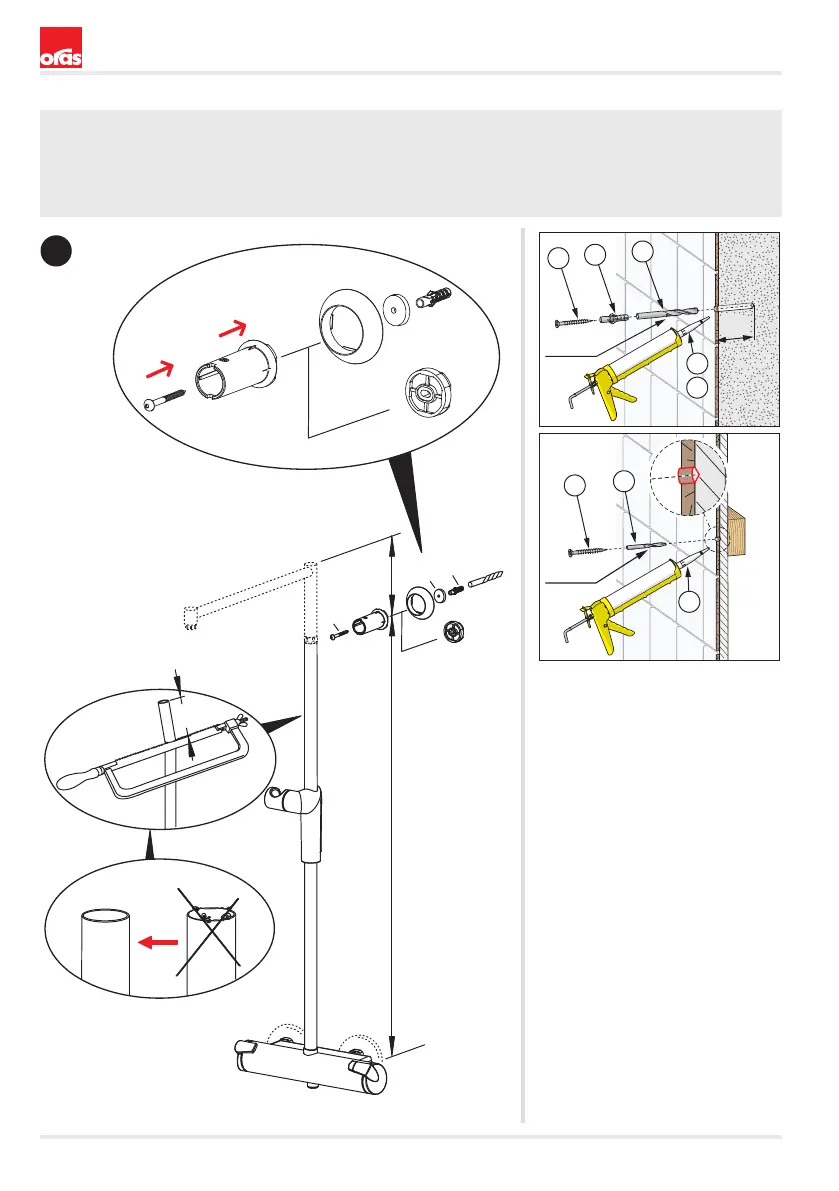 oras