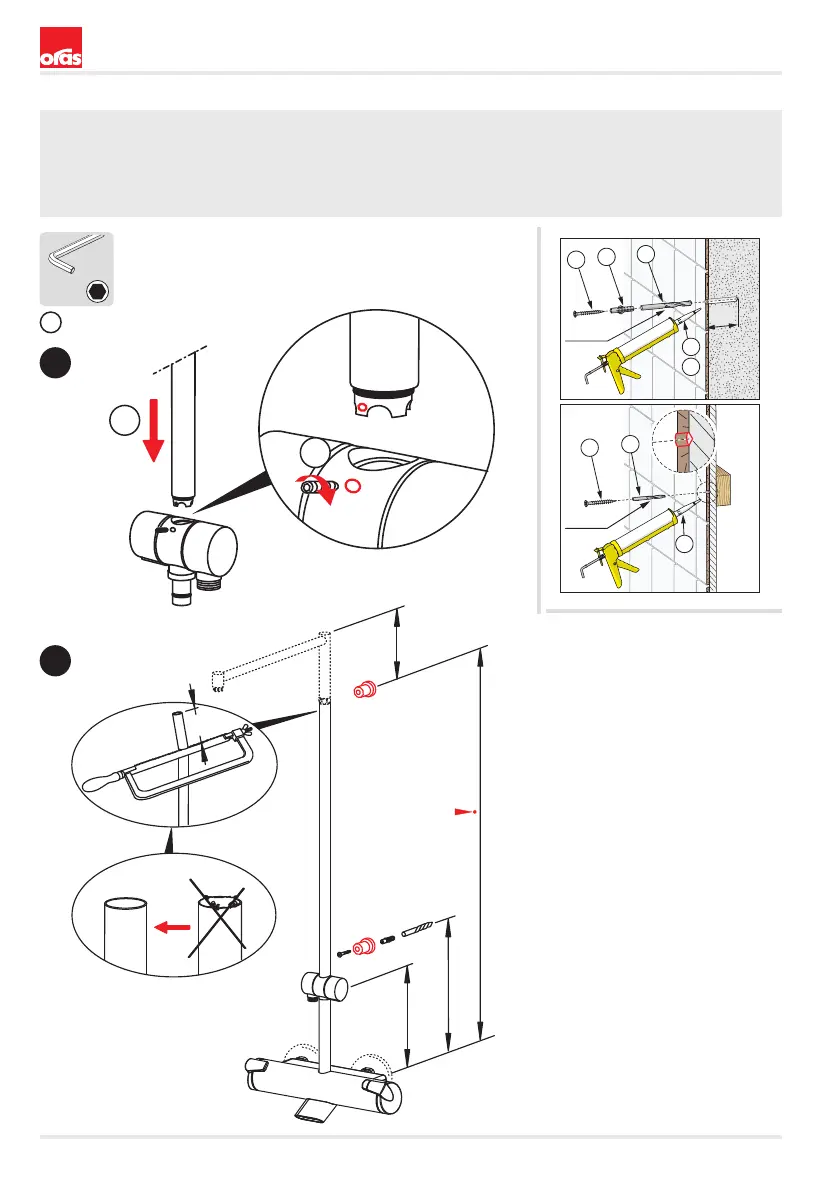 oras