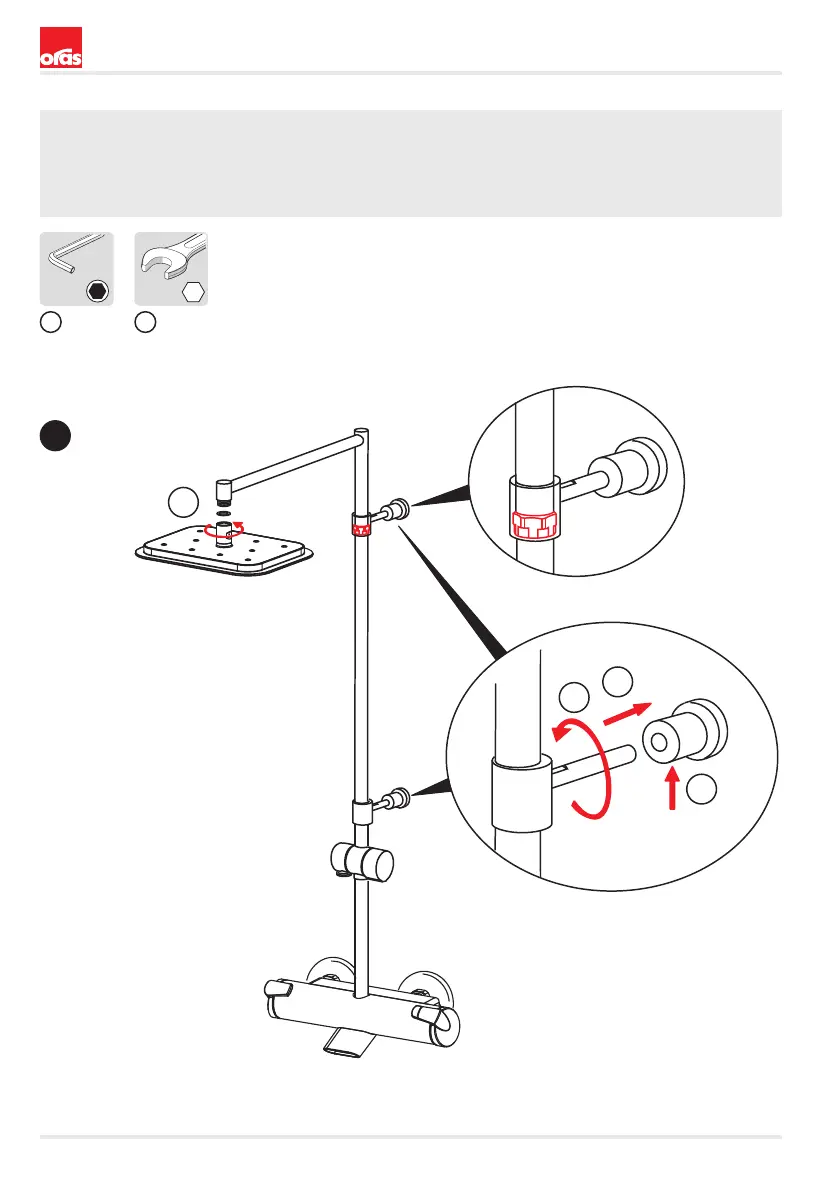 oras