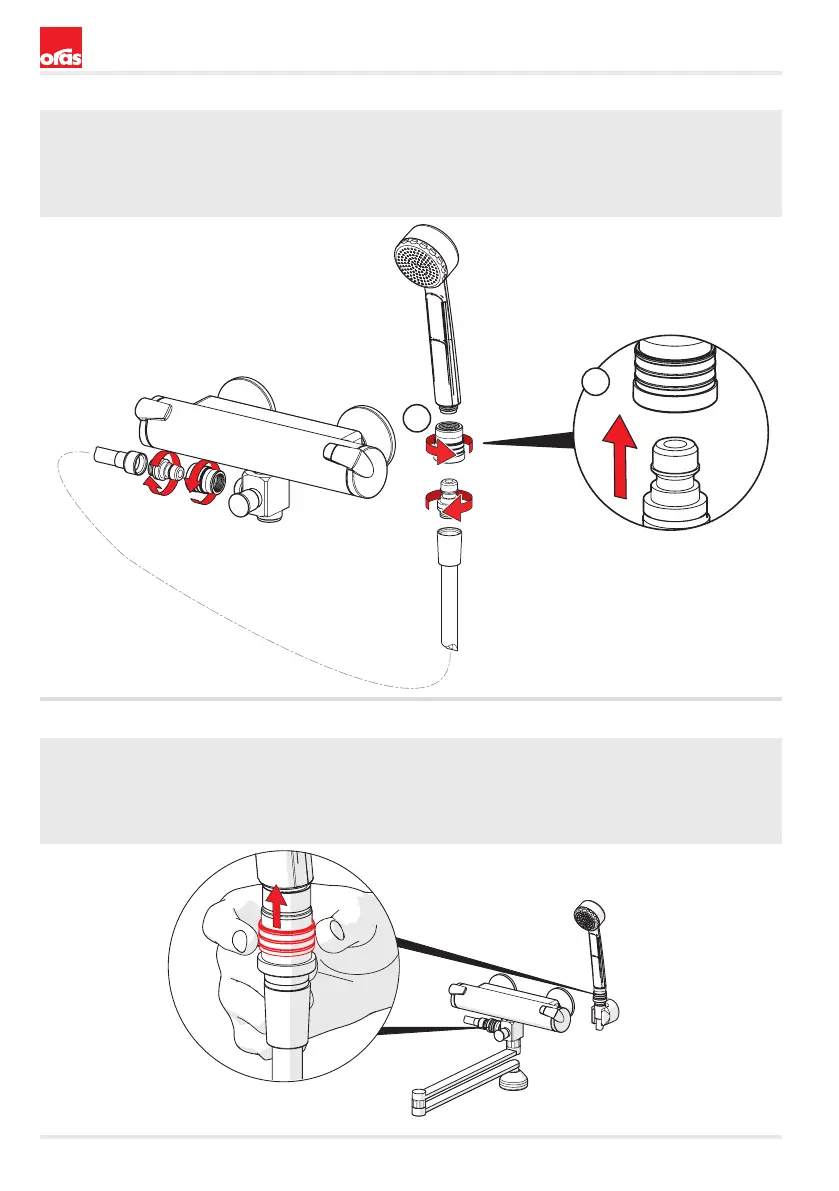 oras