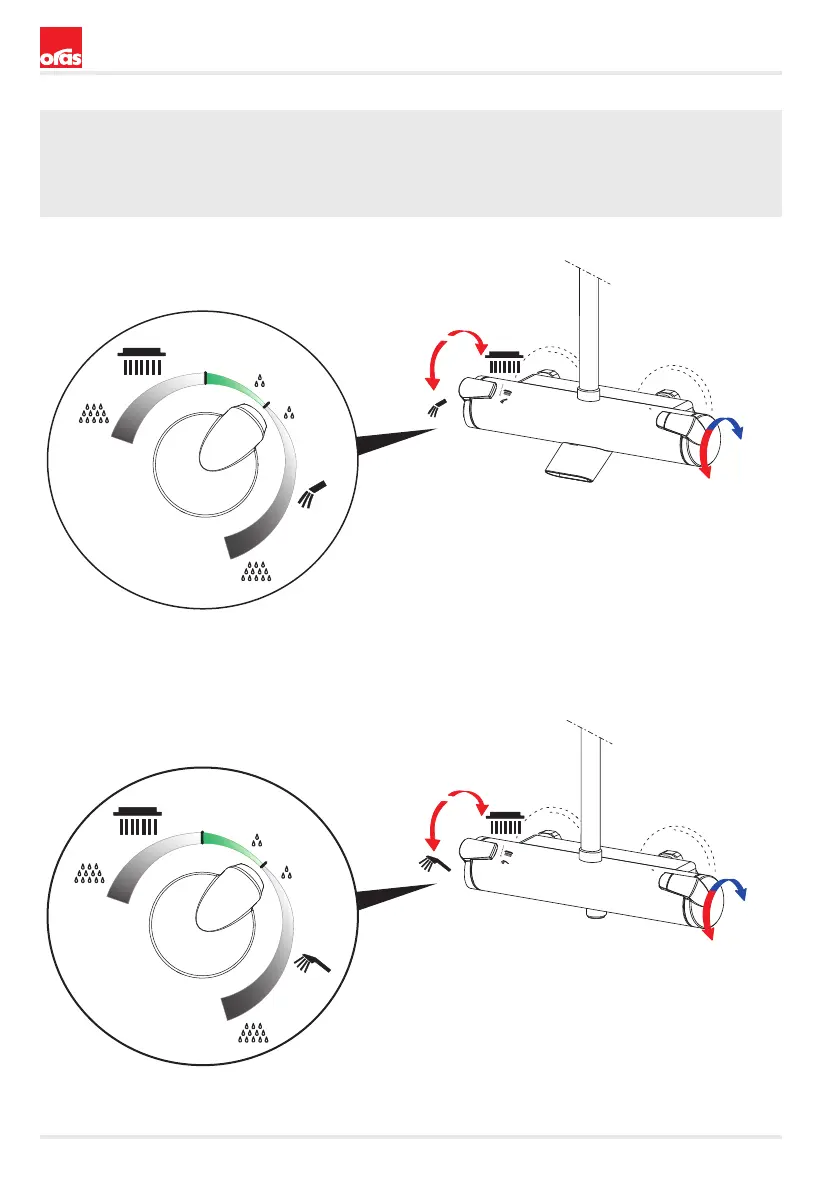 oras