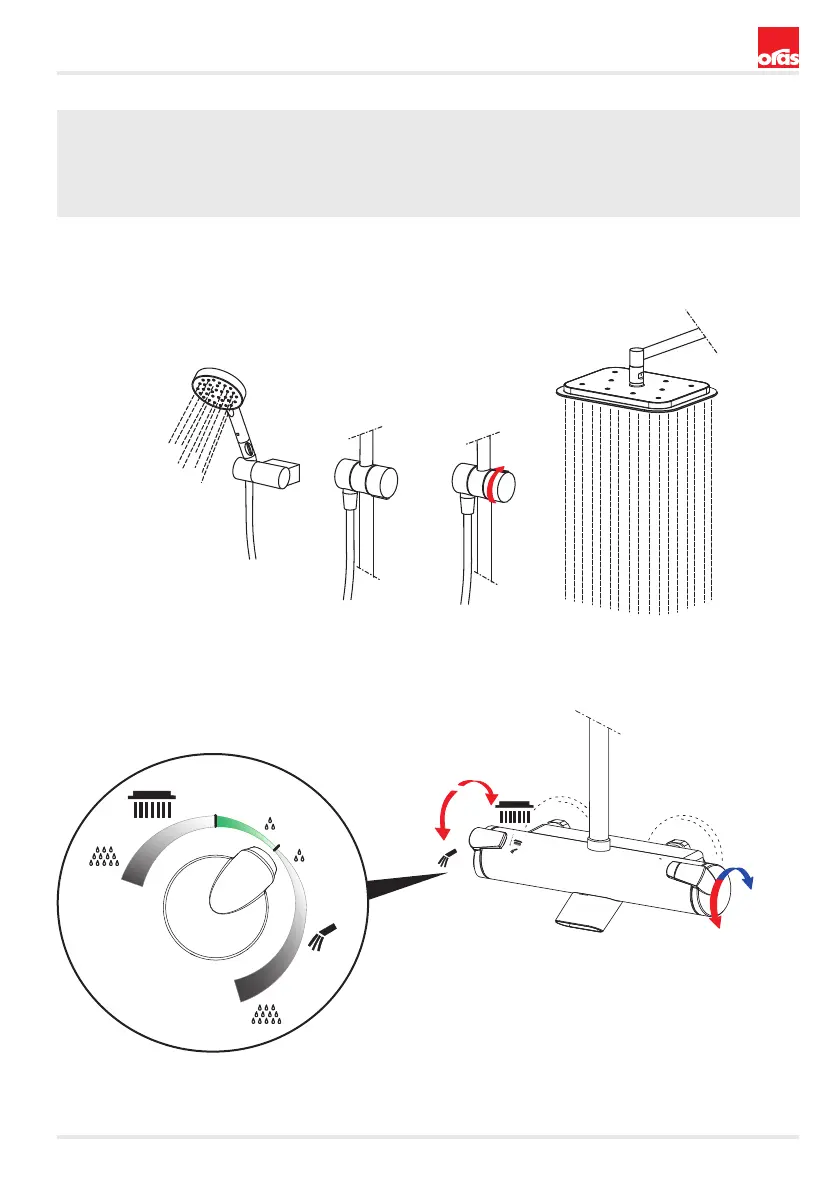 oras