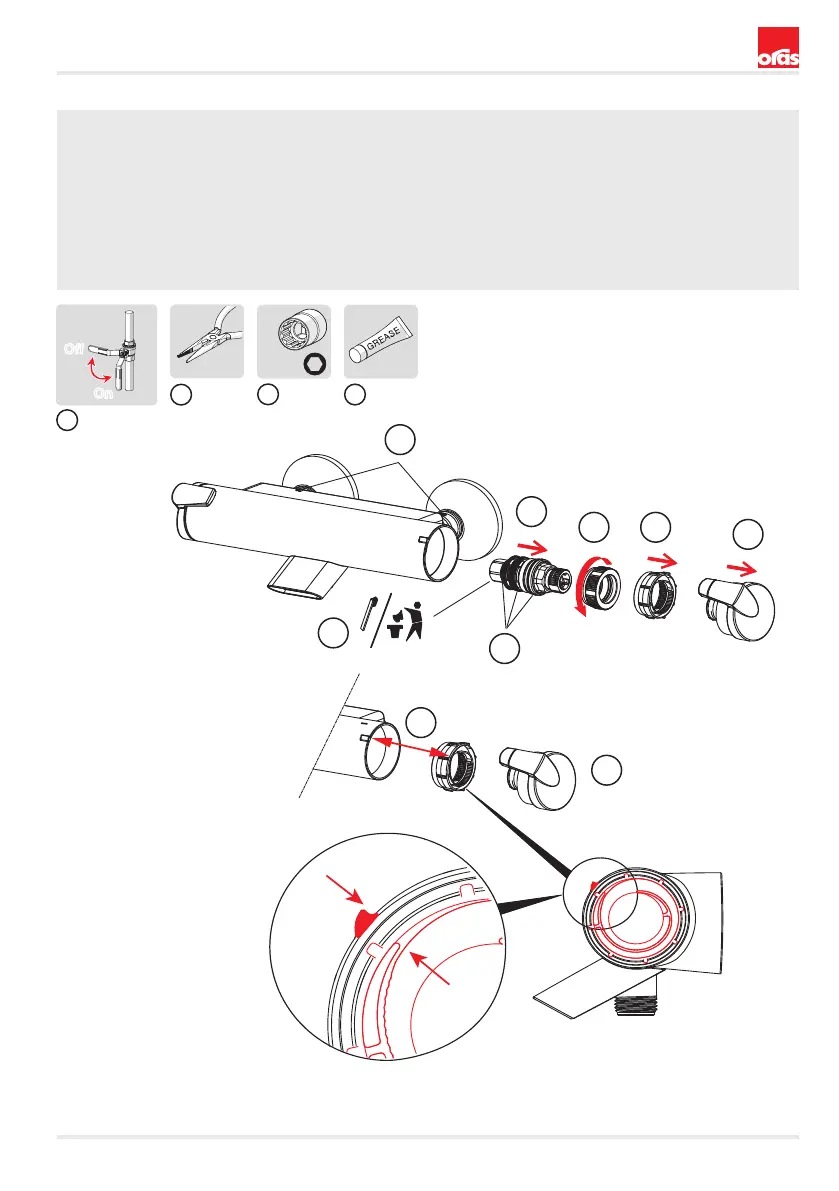 oras

Off
On

GREASE