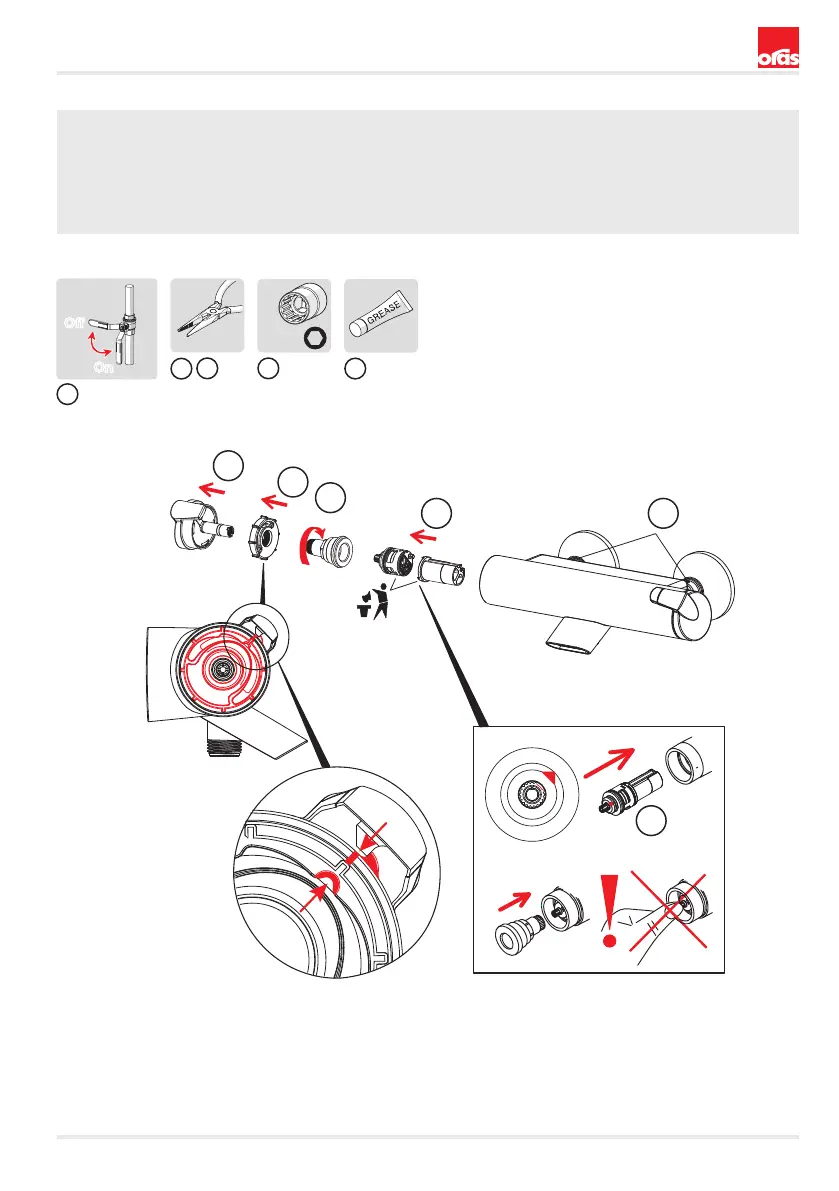 oras

Off
On

GREASE