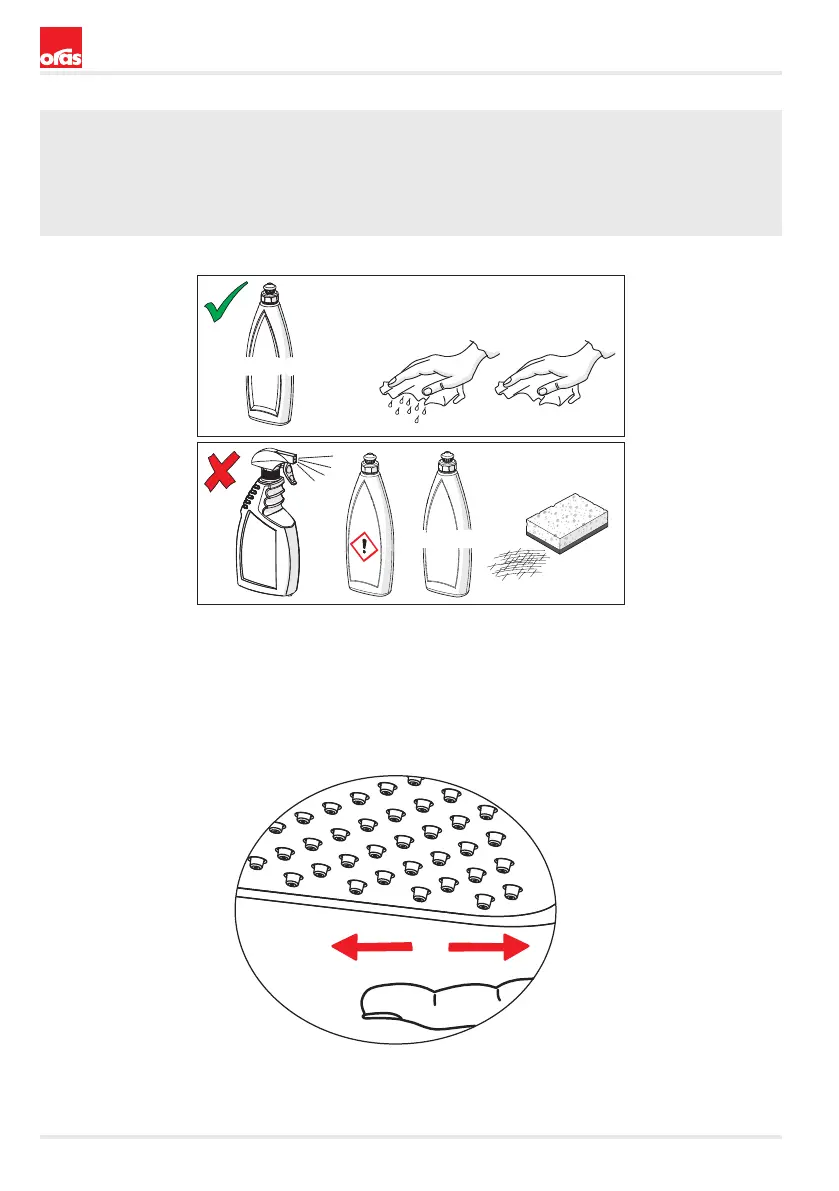 oras