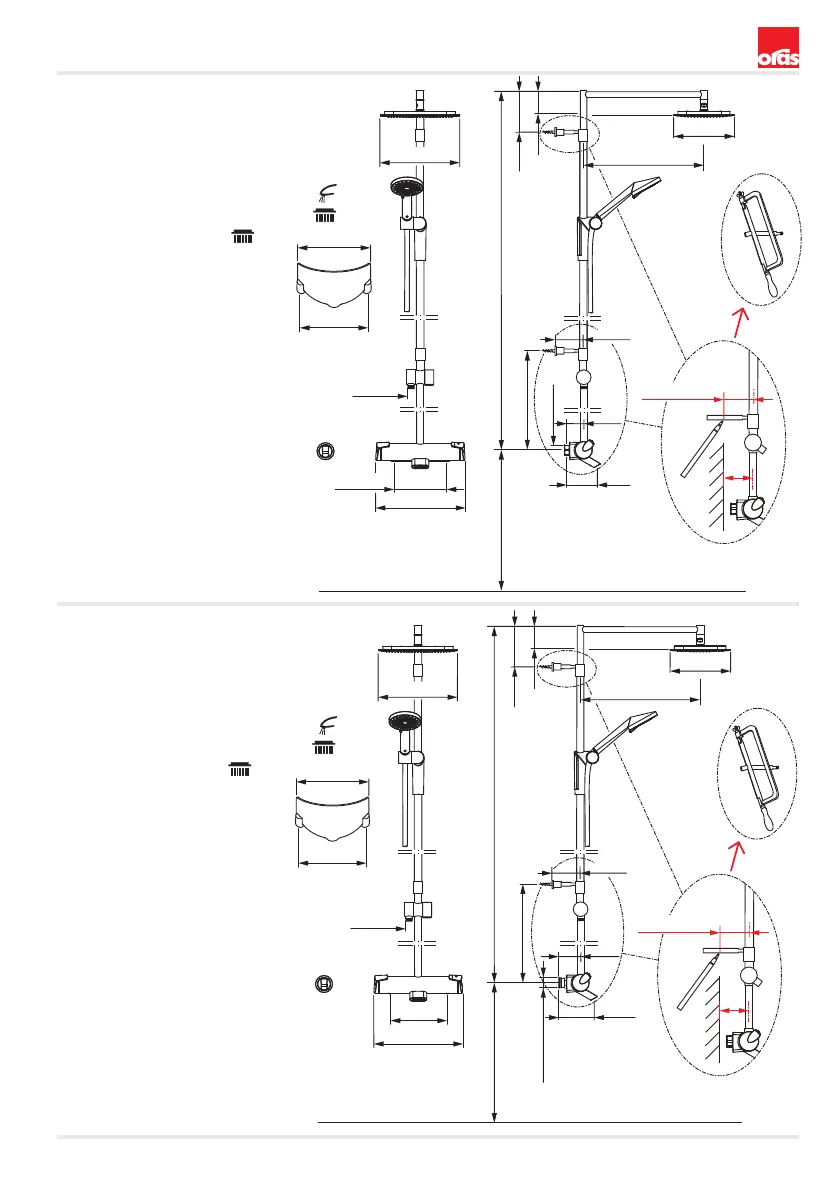 oras